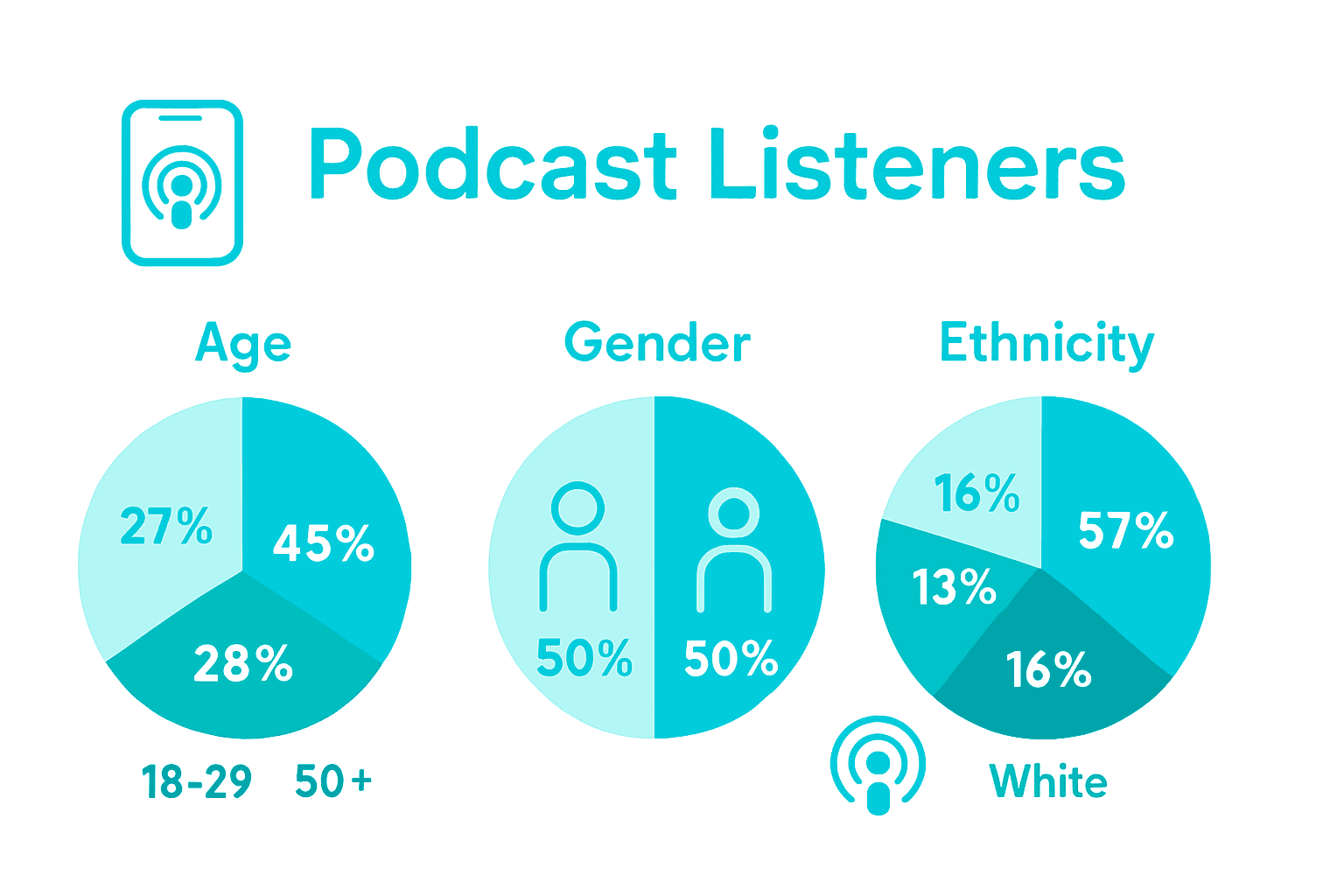 Podcast Listeners

Age

27%

45%

28%

18-29 50+

Gender

50%

50%

Ethnicity

16%

57%

13%

16%

White