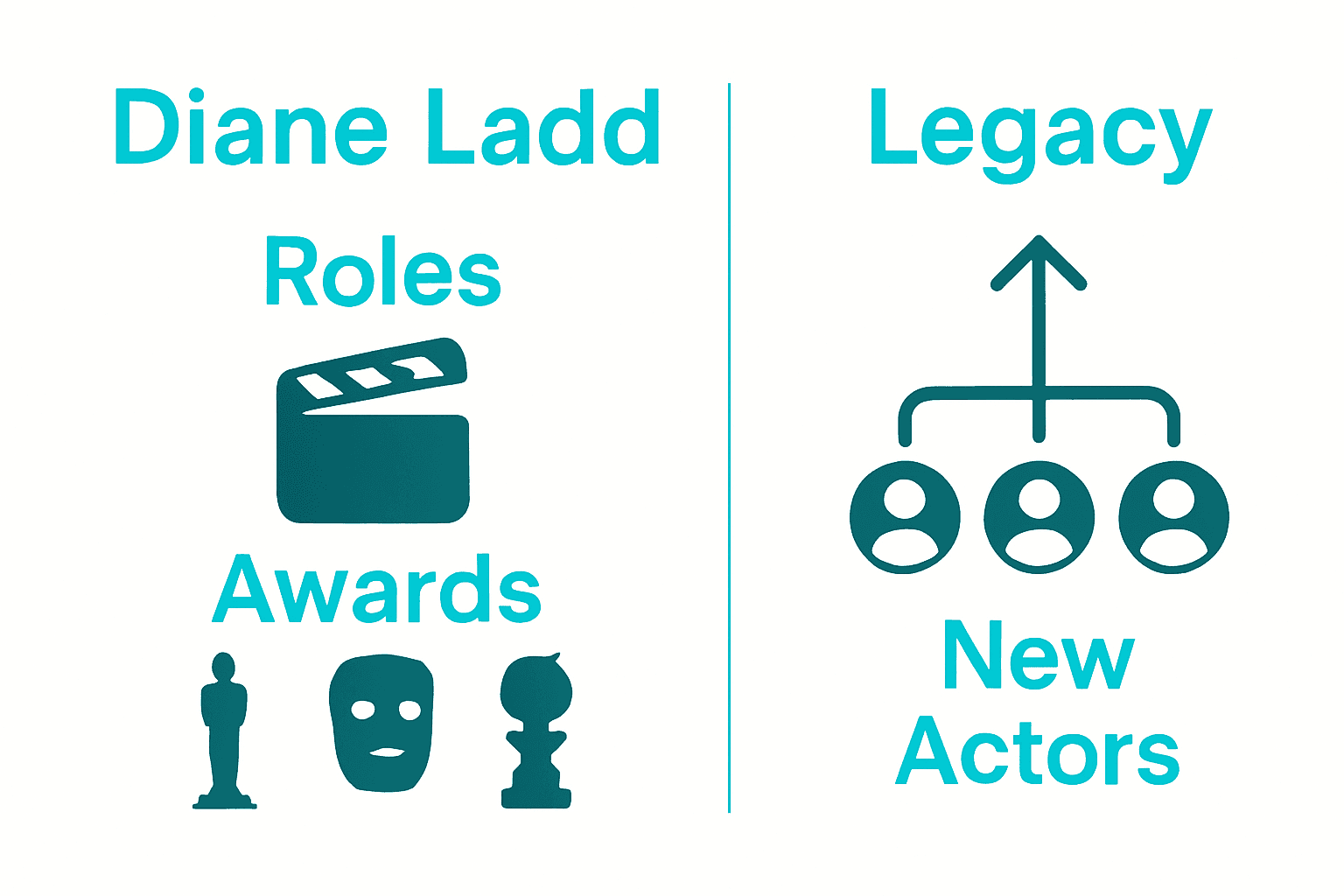 Diane Ladd

Roles

Awards

Legacy

New Actors