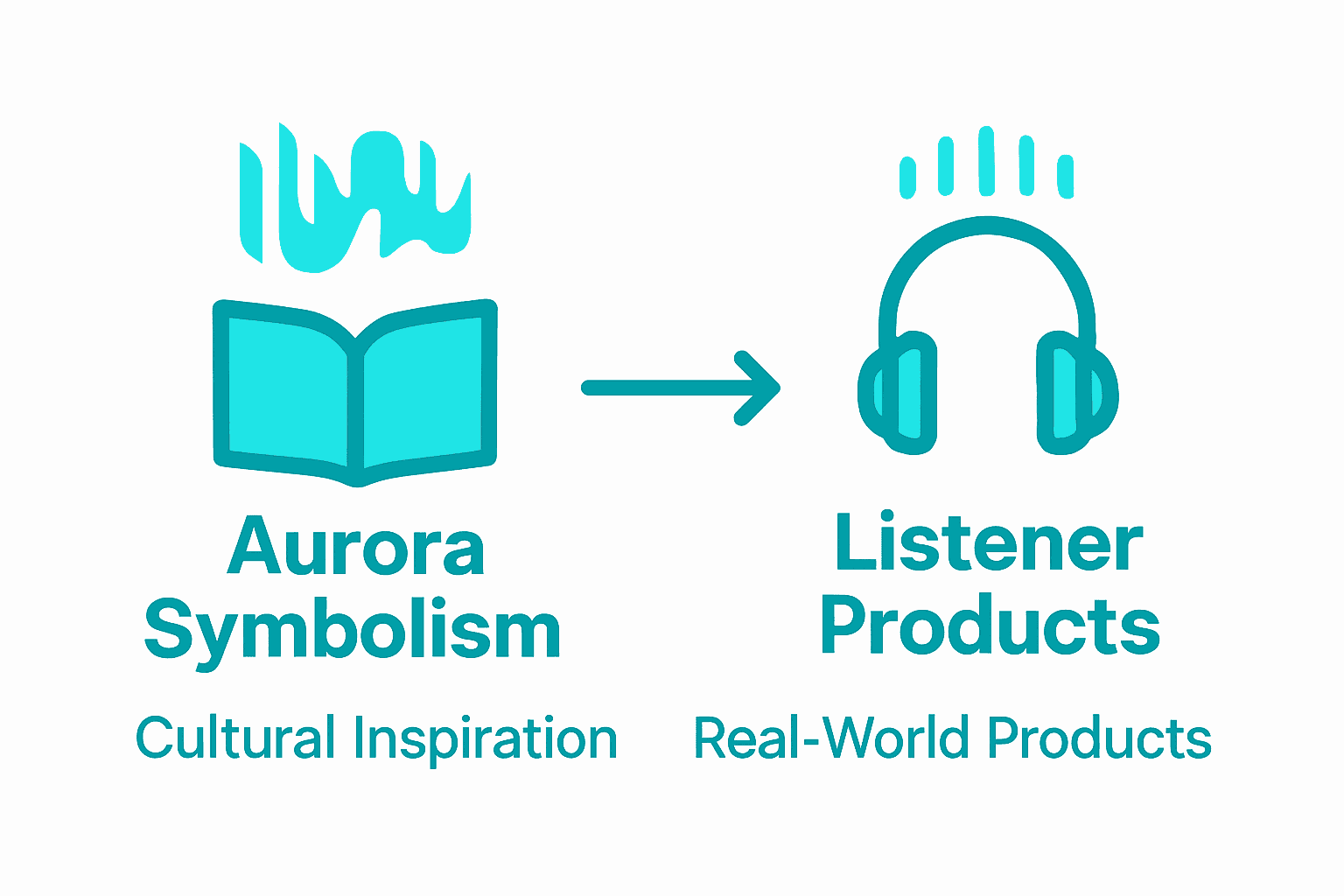 Aurora Symbolism

Cultural Inspiration

Listener Products

Real-World Products