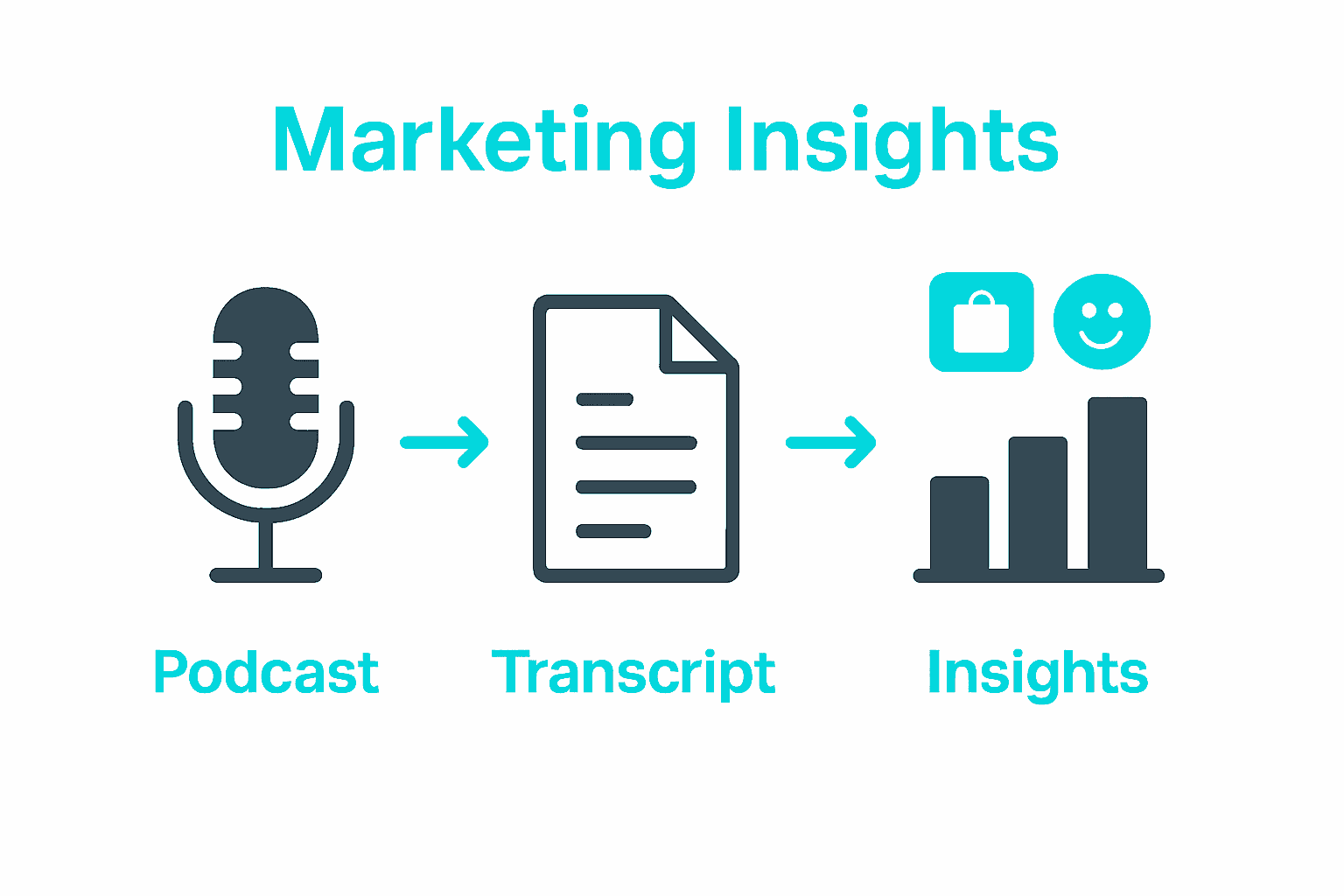 Marketing Insights

Podcast

Transcript

Insights