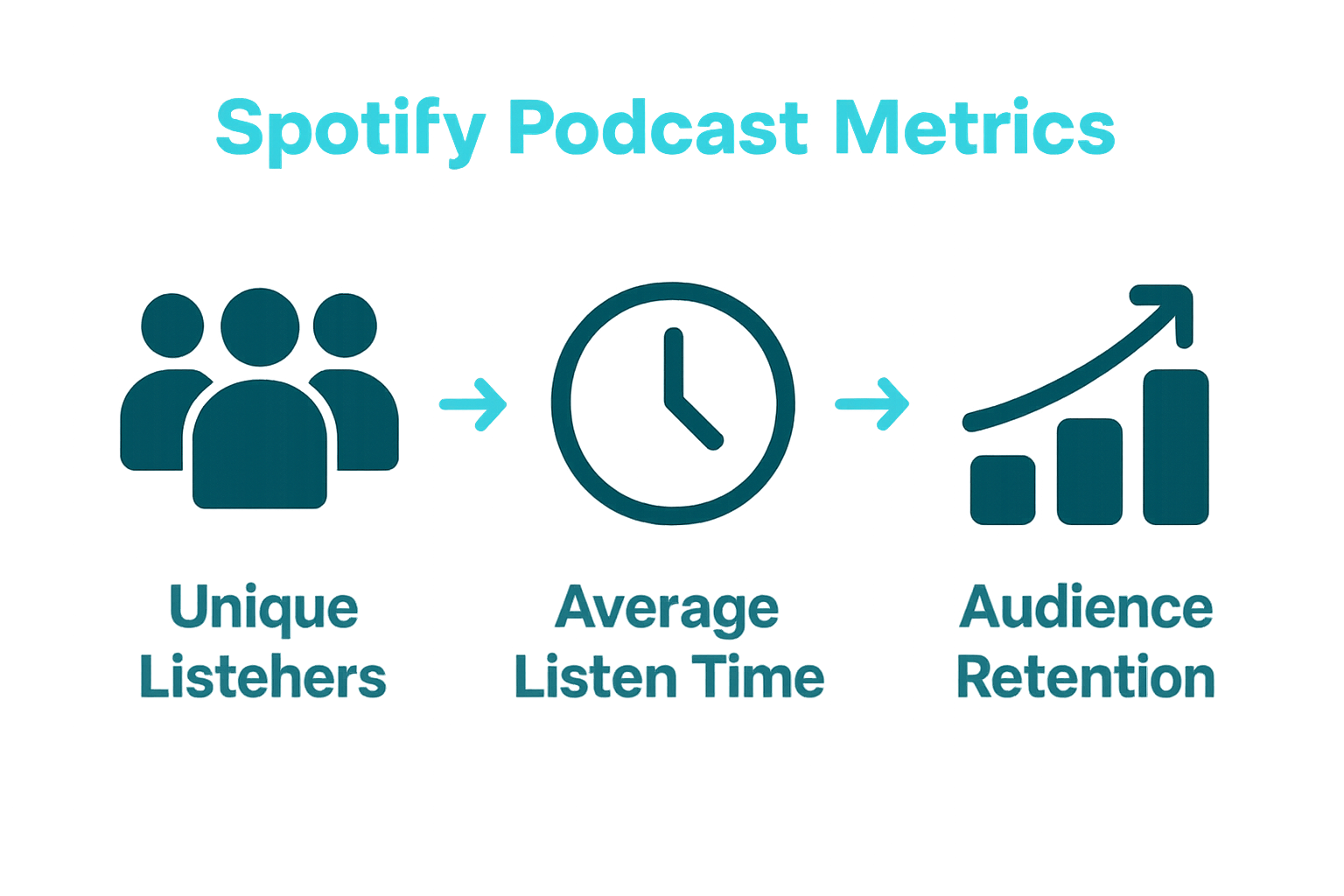 Spotify Podcast Metrics

Unique Listehers

Average Listen Time

Audience Retention