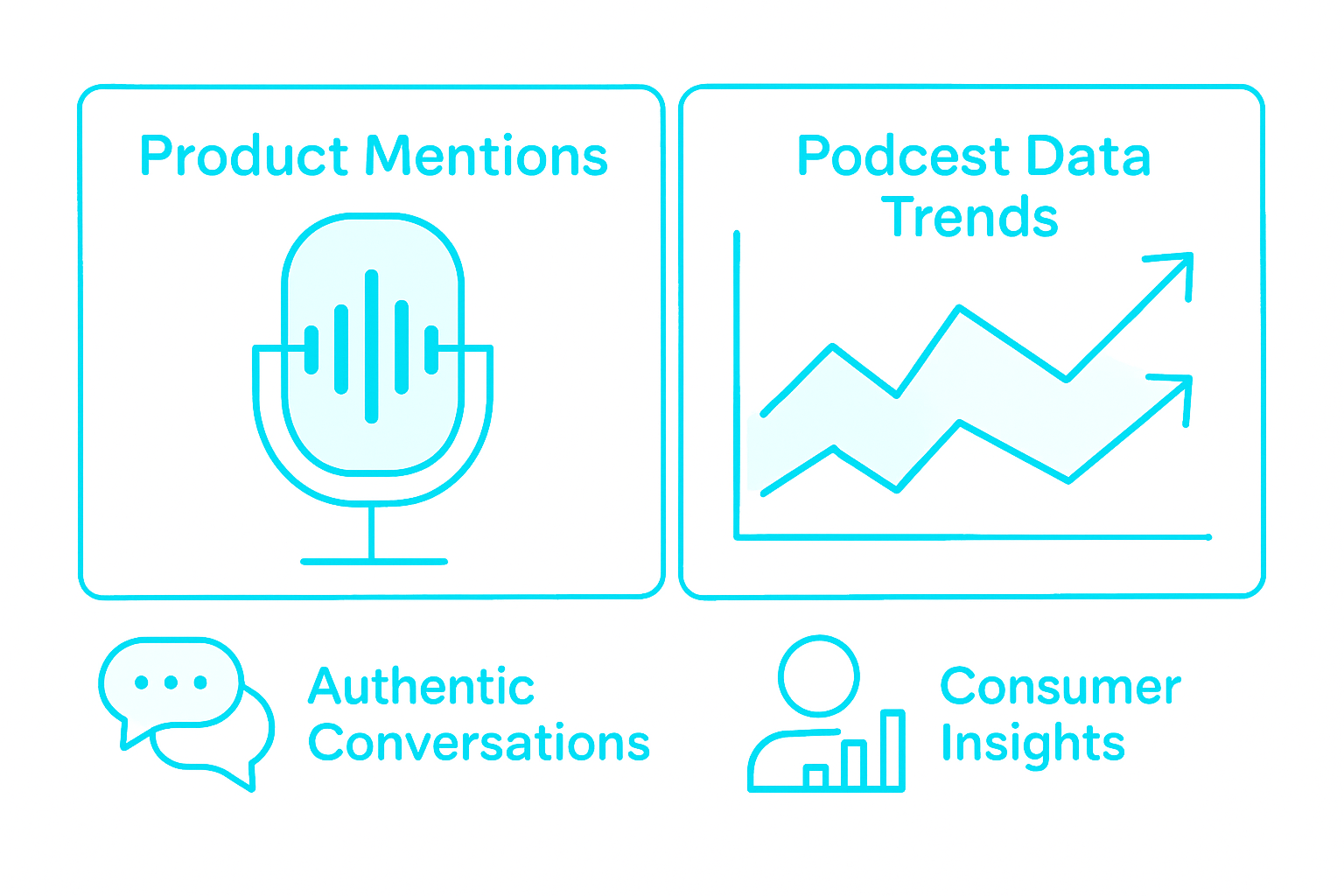 Product Mentions

Podcest Data Trends

Authentic Conversations

Consumer Insights