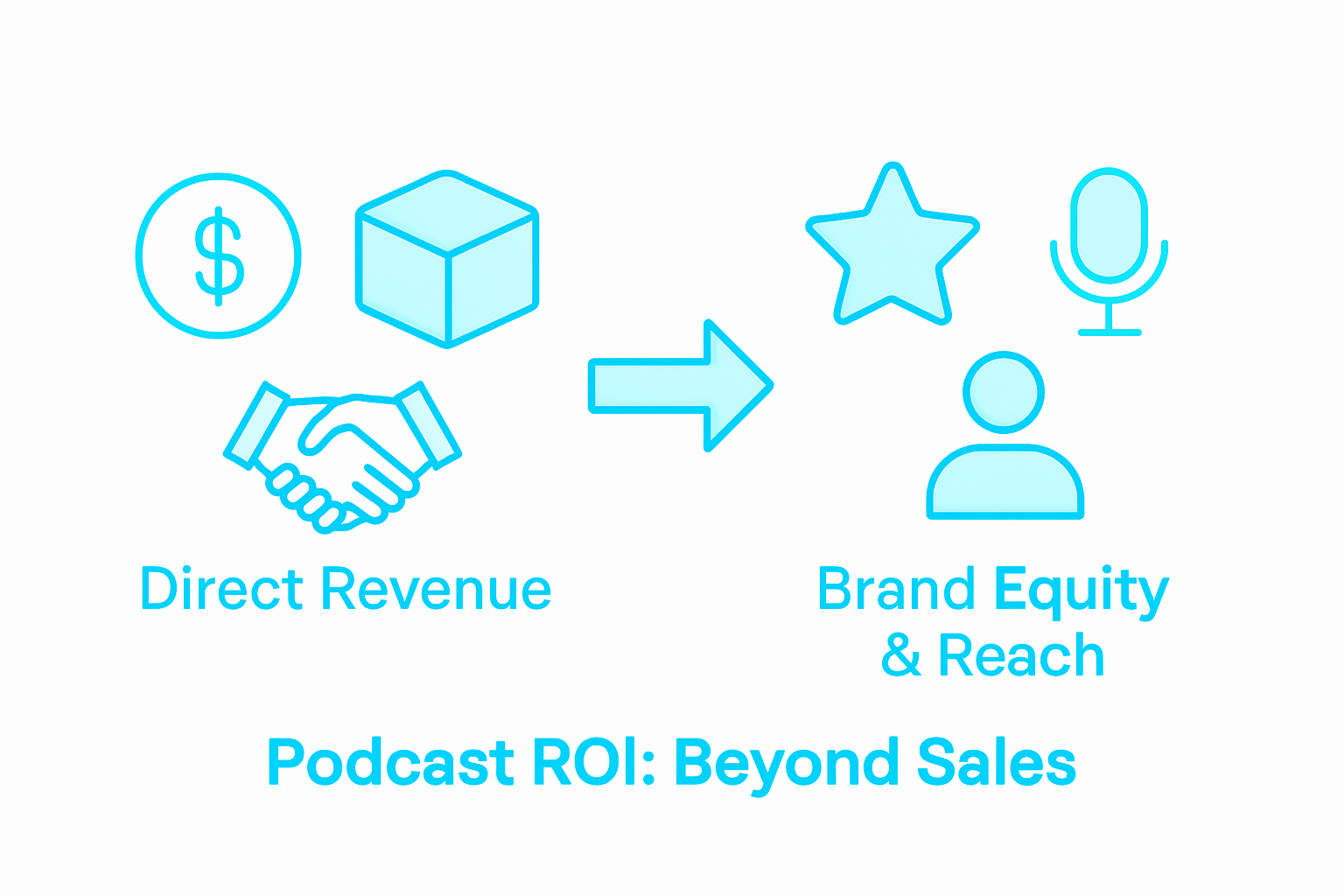 $

Direct Revenue

Brand Equity & Reach

Podcast ROI: Beyond Sales