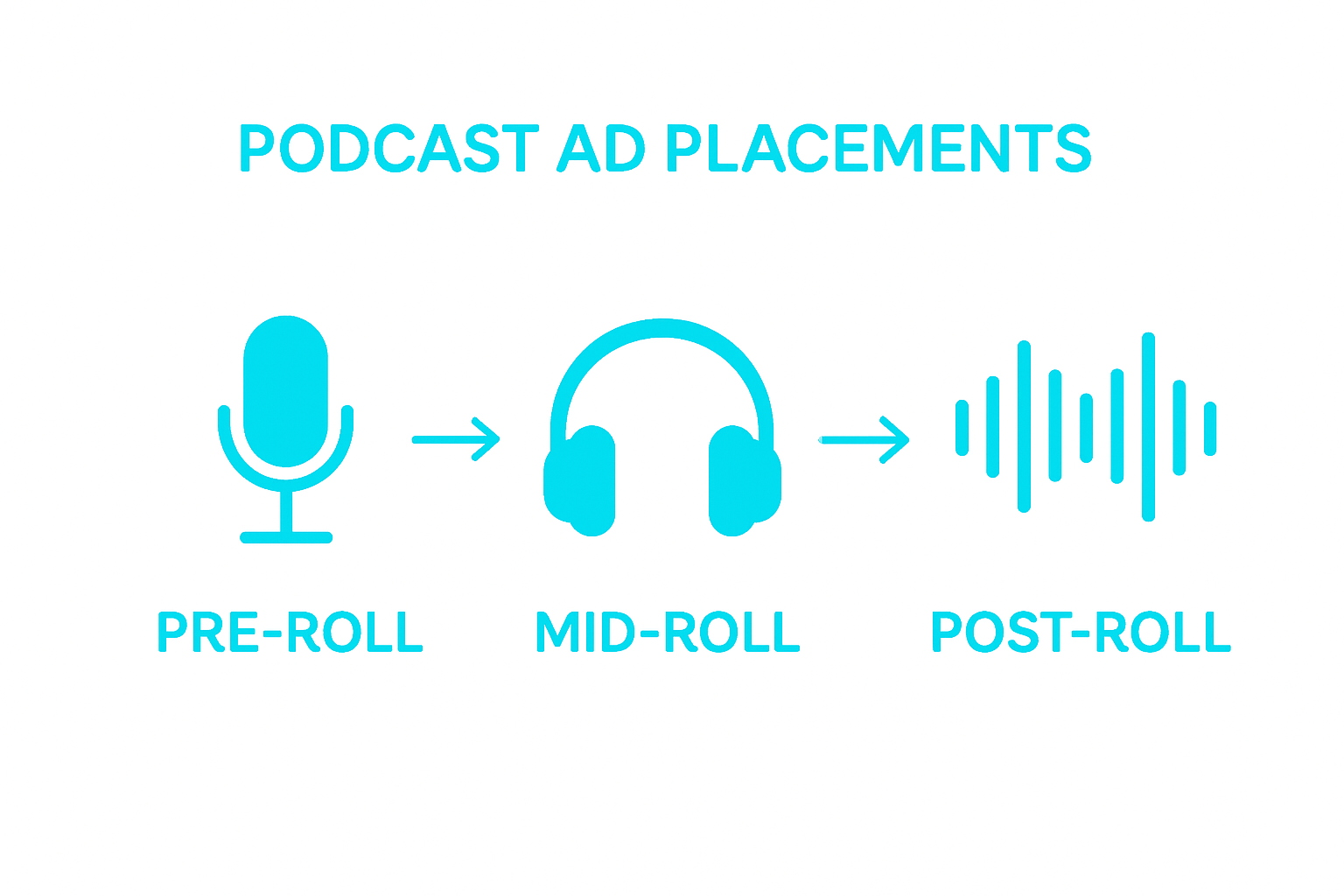 PODCAST AD PLACEMENTS

PRE-ROLL

MID-ROLL

POST-ROLL