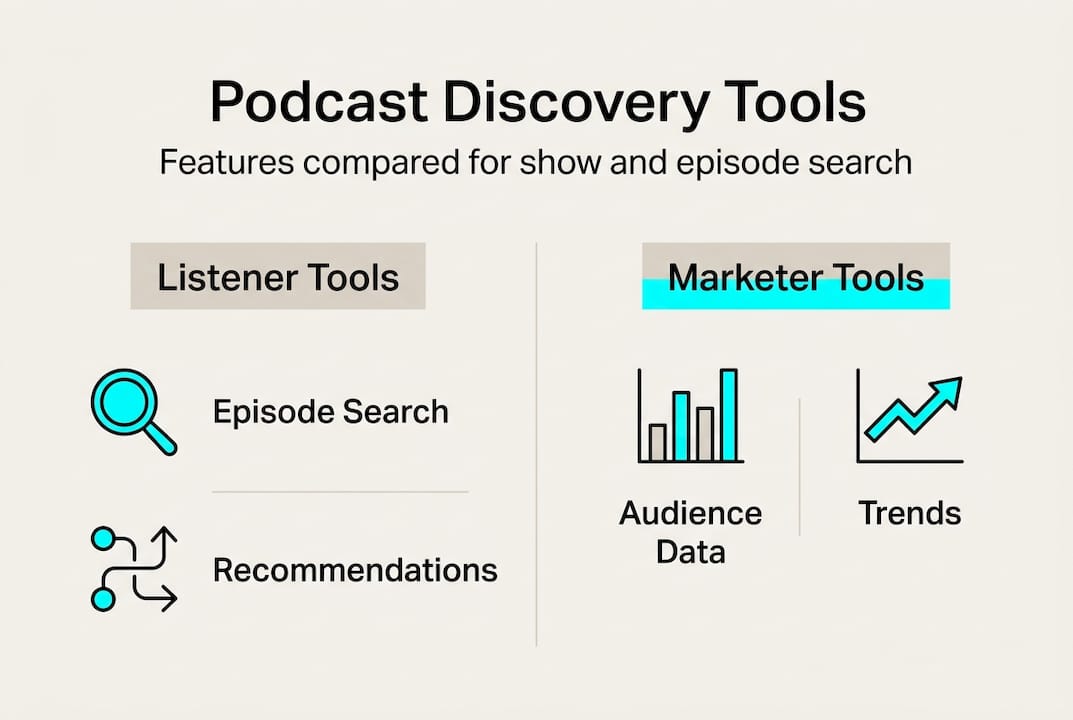 Podcast Discovery Tools

Features compared for show and episode search

Listener Tools

Episode Search

Recommendations

Marketer Tools

Audience Data

Trends