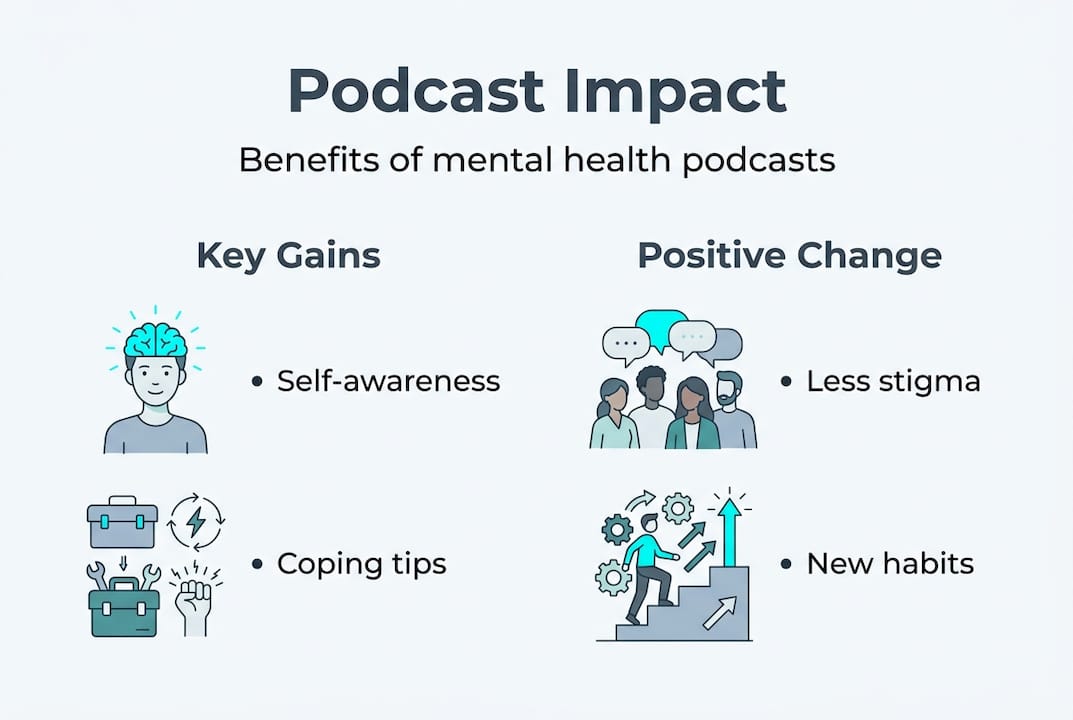 Podcast Impact

Benefits of mental health podcasts

Key Gains

• Self-awareness

• Coping tips

Positive Change

• Less stigma

• New habits