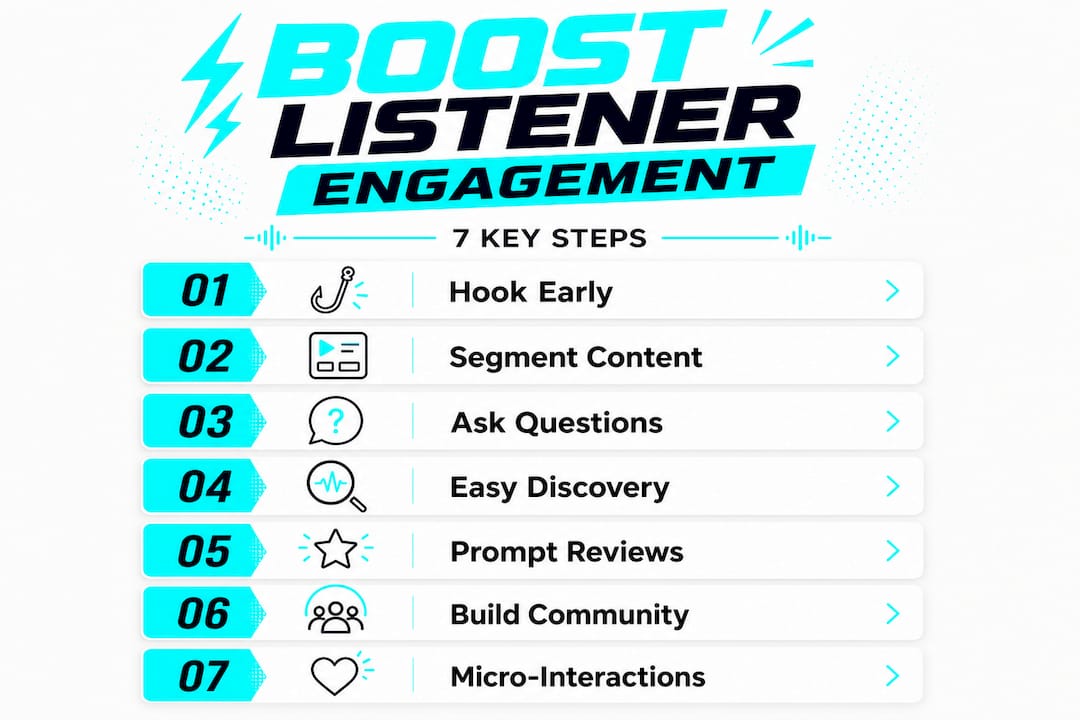 BOOST
LISTENER
ENGAGEMENT

7 KEY STEPS

01 Hook Early
02 Segment Content
03 Ask Questions
04 Easy Discovery
05 Prompt Reviews
06 Build Community
07 Micro-Interactions