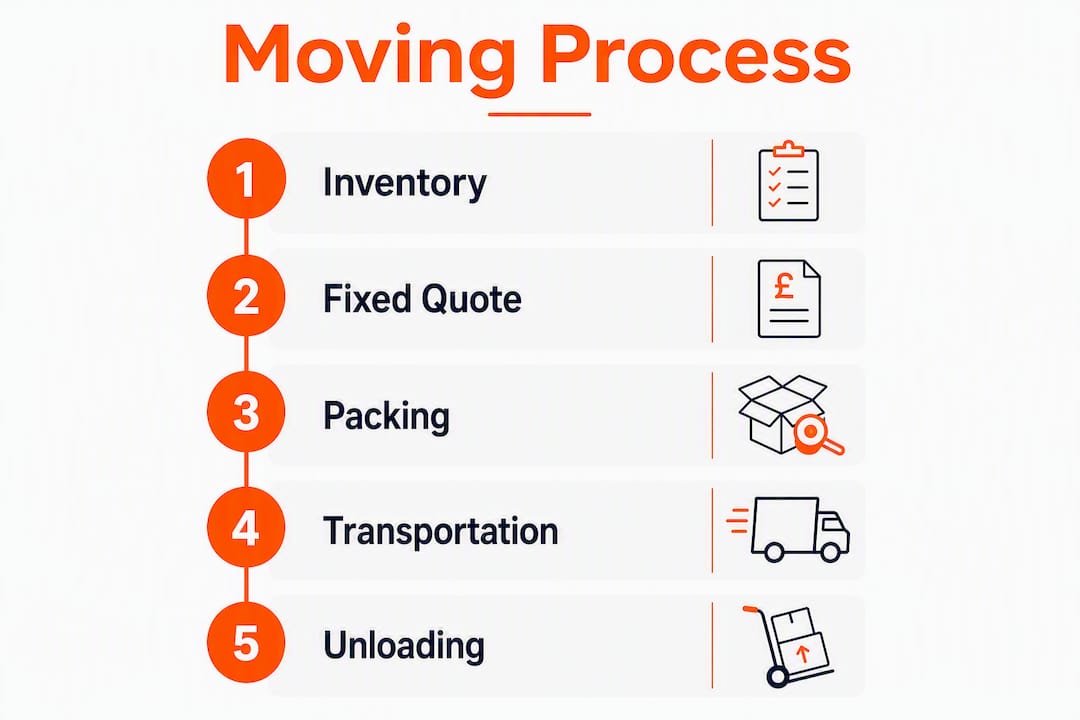 Moving Process

1 Inventory

2 Fixed Quote

£

3 Packing

4 Transportation

5 Unloading