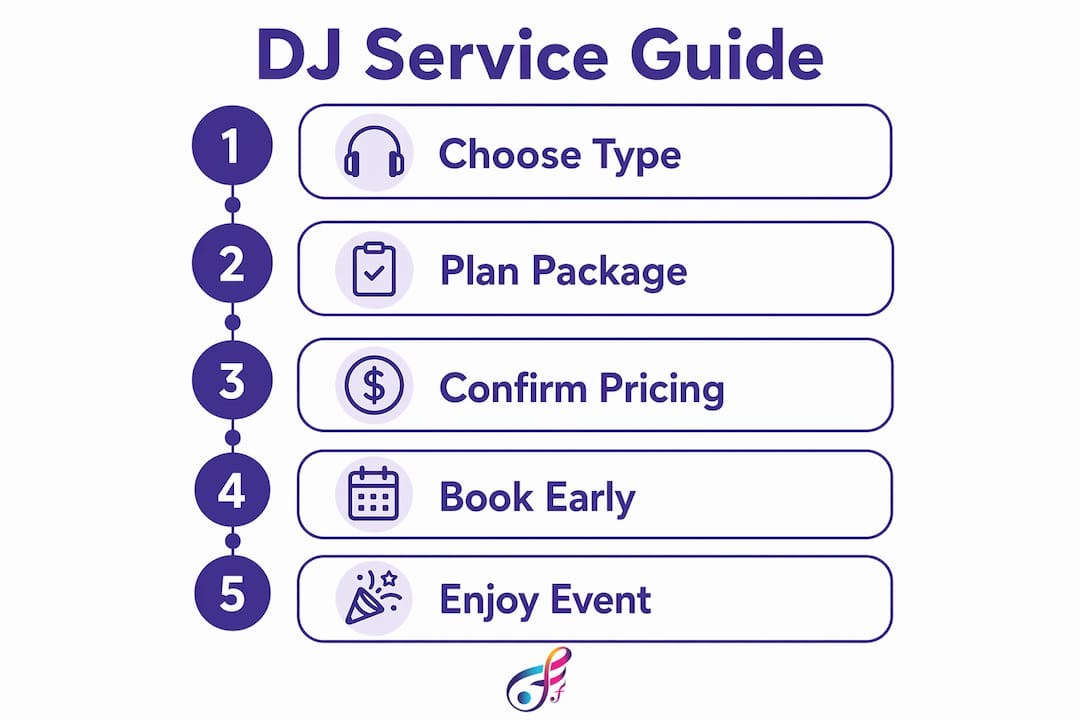 DJ Service Guide

1 Choose Type

2 Plan Package

3 Confirm Pricing

4 Book Early

5 Enjoy Event