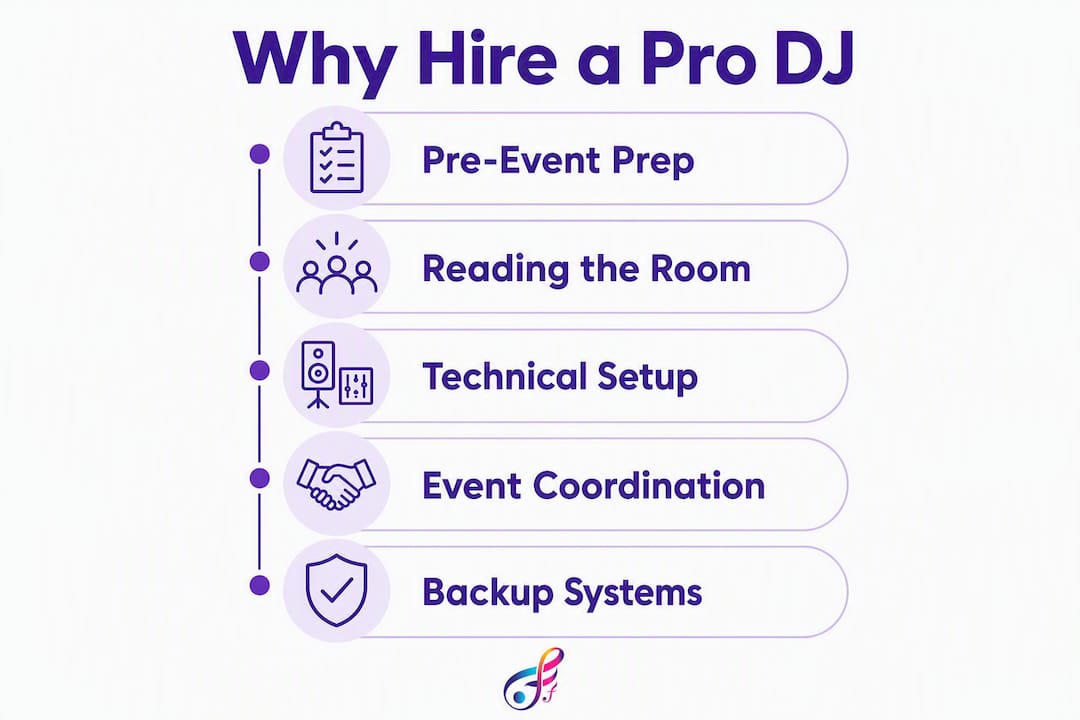 Why Hire a Pro DJ

Pre-Event Prep

Reading the Room

Technical Setup

Event Coordination

Backup Systems