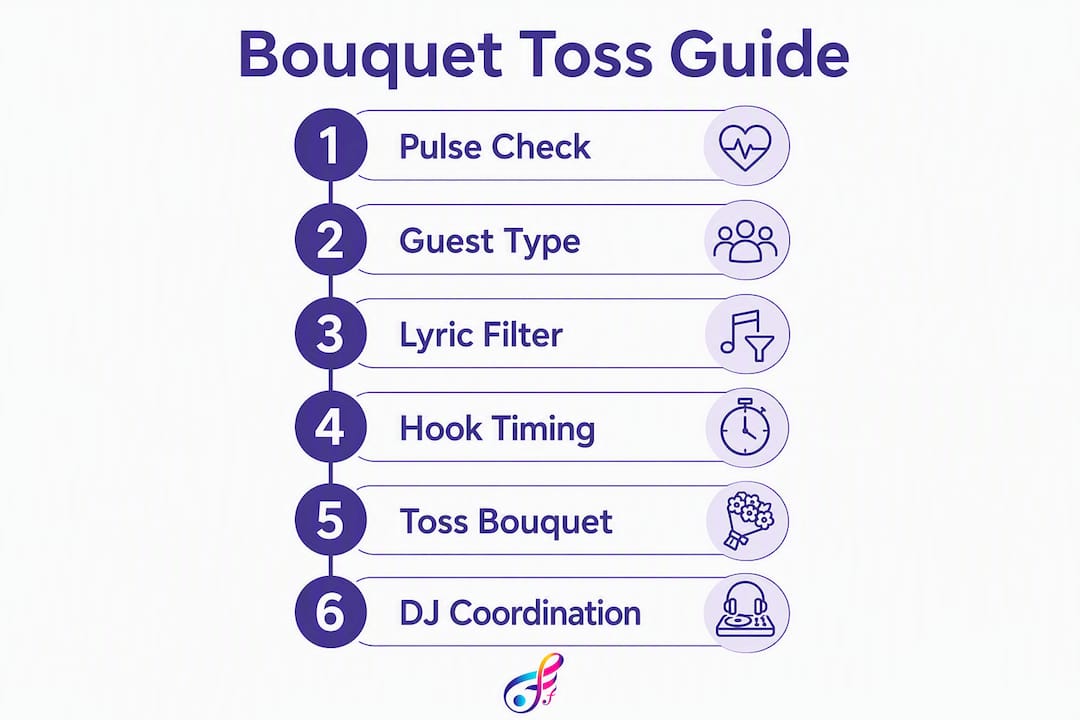 Bouquet Toss Guide

1 Pulse Check

2 Guest Type

3 Lyric Filter

4 Hook Timing

5 Toss Bouquet

6 DJ Coordination