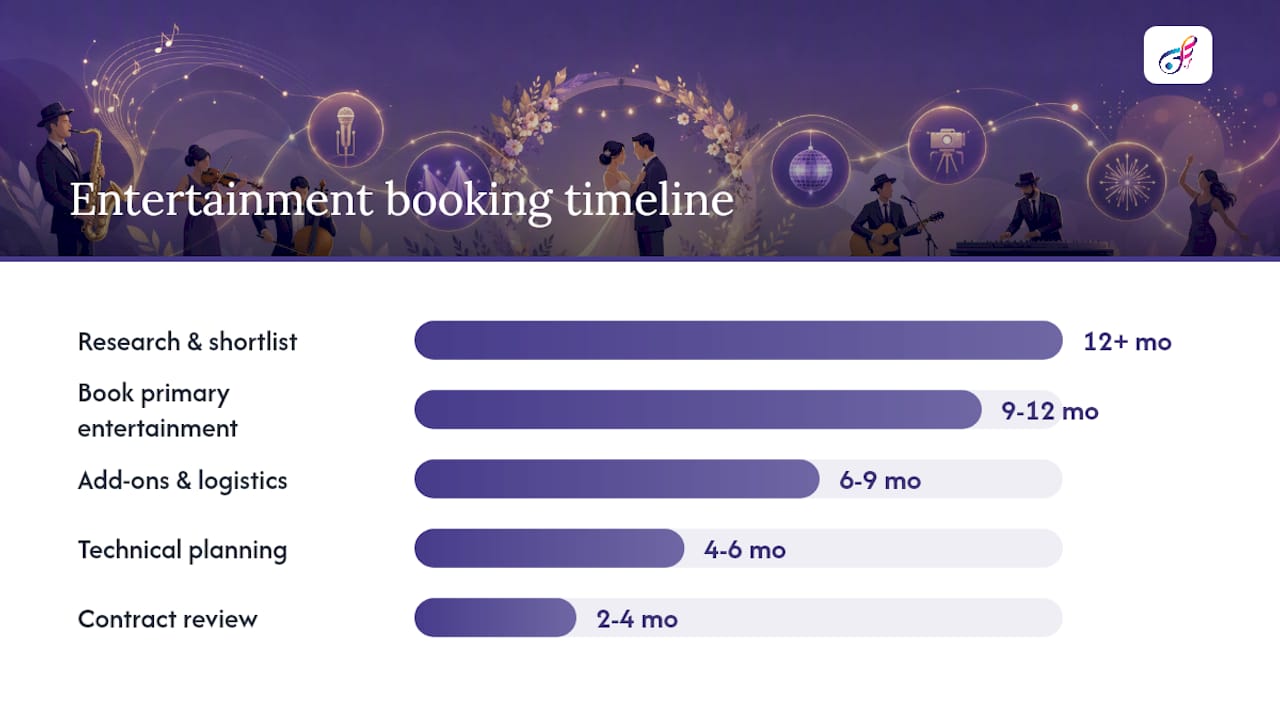 Entertainment booking timeline

Research & shortlist 12+ mo

Book primary entertainment 9-12 mo

Add-ons & logistics 6-9 mo

Technical planning 4-6 mo

Contract review 2-4 mo