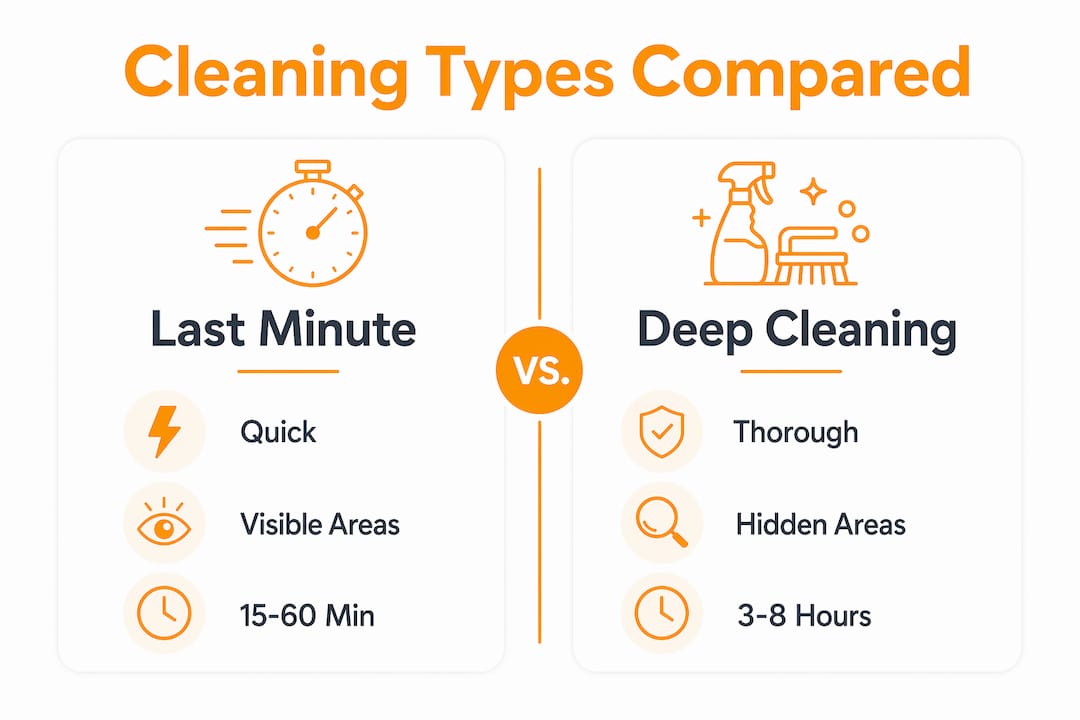 Cleaning Types Compared

Last Minute

Quick

Visible Areas

15-60 Min

VS.

Deep Cleaning

Thorough

Hidden Areas

3-8 Hours