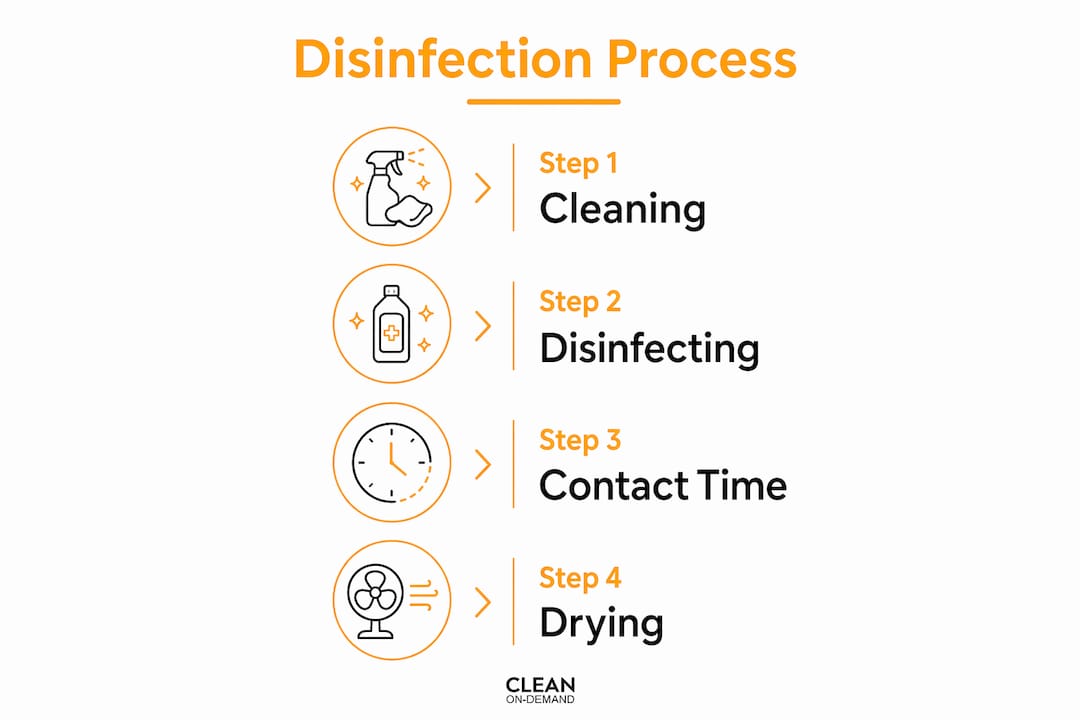 Disinfection Process

Step 1
Cleaning

Step 2
Disinfecting

Step 3
Contact Time

Step 4
Drying

CLEAN
ON-DEMAND