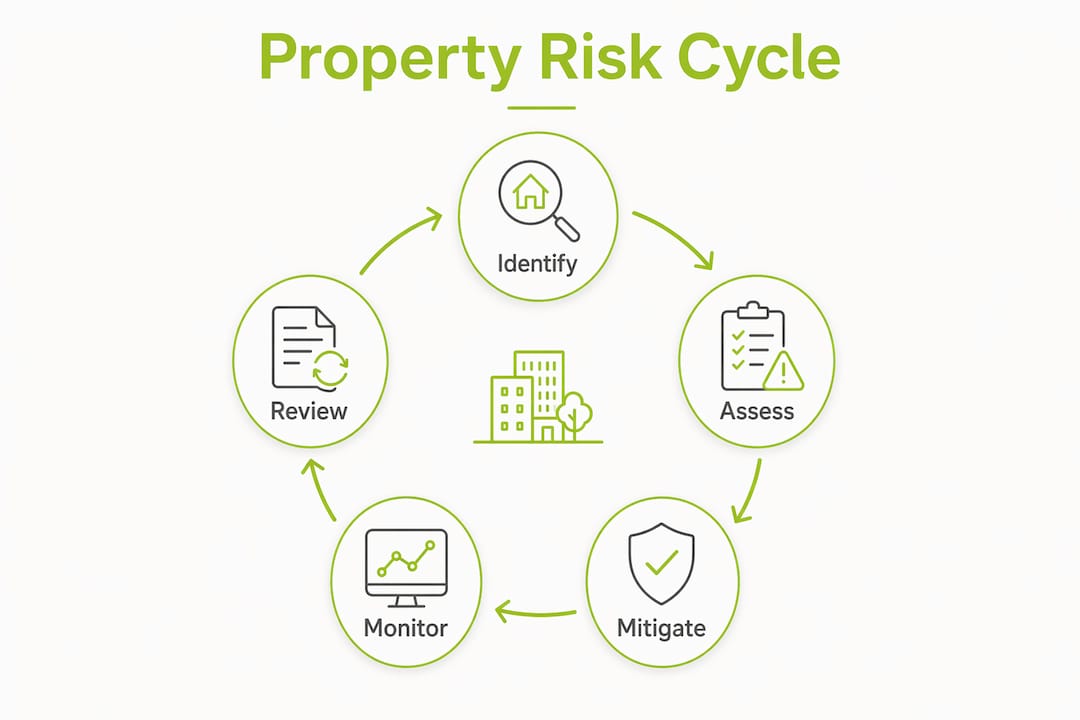 Property Risk Cycle

Identify

Assess

Mitigate

Monitor

Review