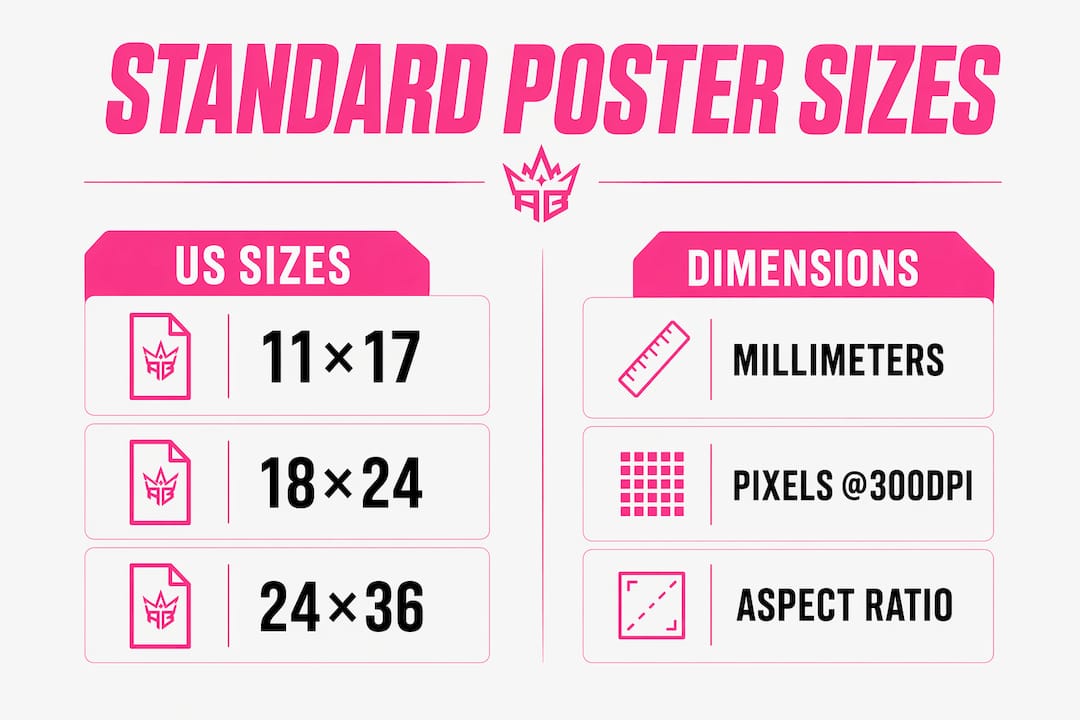 STANDARD POSTER SIZES

AB

US SIZES

AB 11×17

AB 18×24

AB 24×36

DIMENSIONS

MILLIMETERS

PIXELS @300DPI

ASPECT RATIO