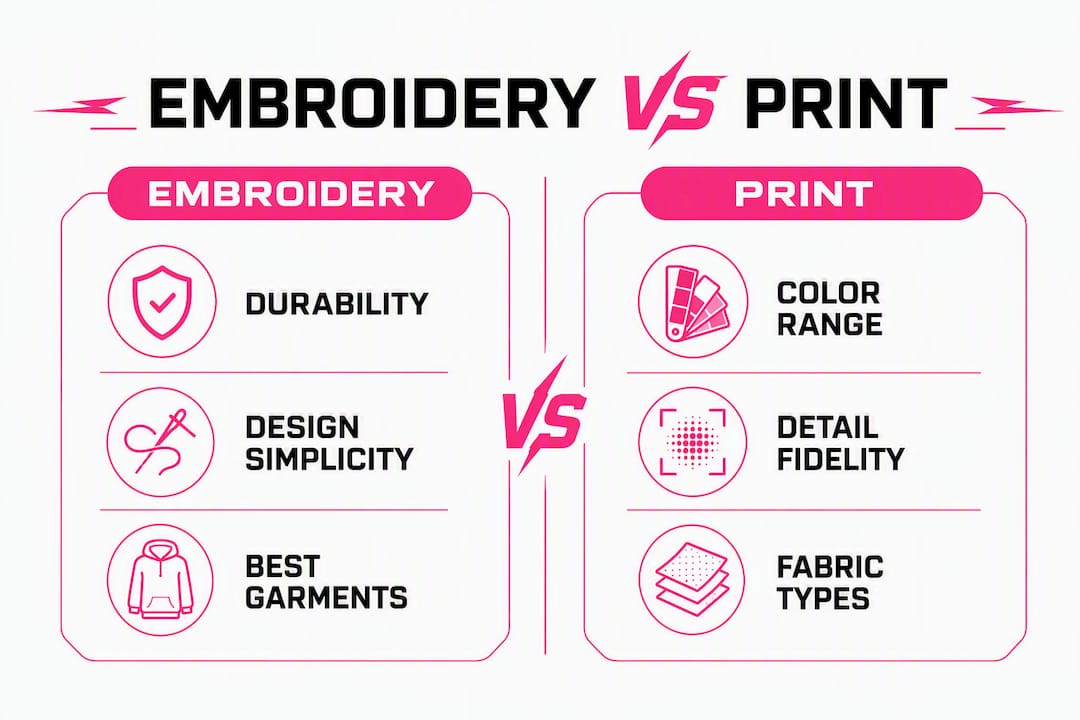 EMBROIDERY VS PRINT

EMBROIDERY

DURABILITY

DESIGN SIMPLICITY

BEST GARMENTS

VS

PRINT

COLOR RANGE

DETAIL FIDELITY

FABRIC TYPES