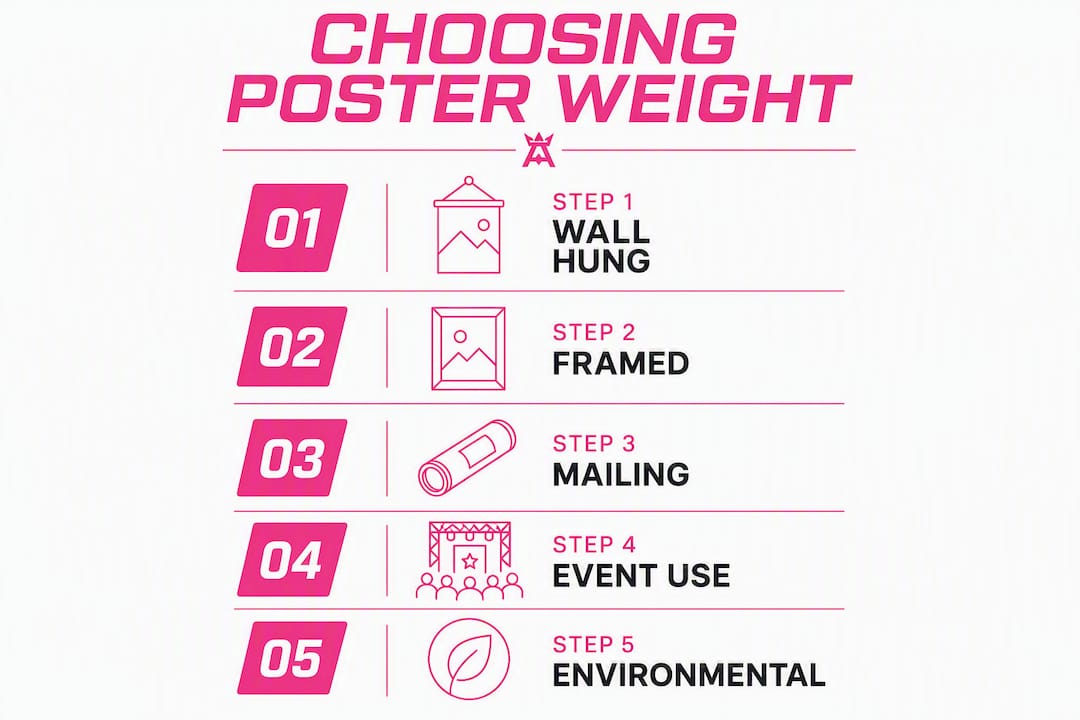 CHOOSING POSTER WEIGHT

01

STEP 1
WALL HUNG

02

STEP 2
FRAMED

03

STEP 3
MAILING

04

STEP 4
EVENT USE

05

STEP 5
ENVIRONMENTAL