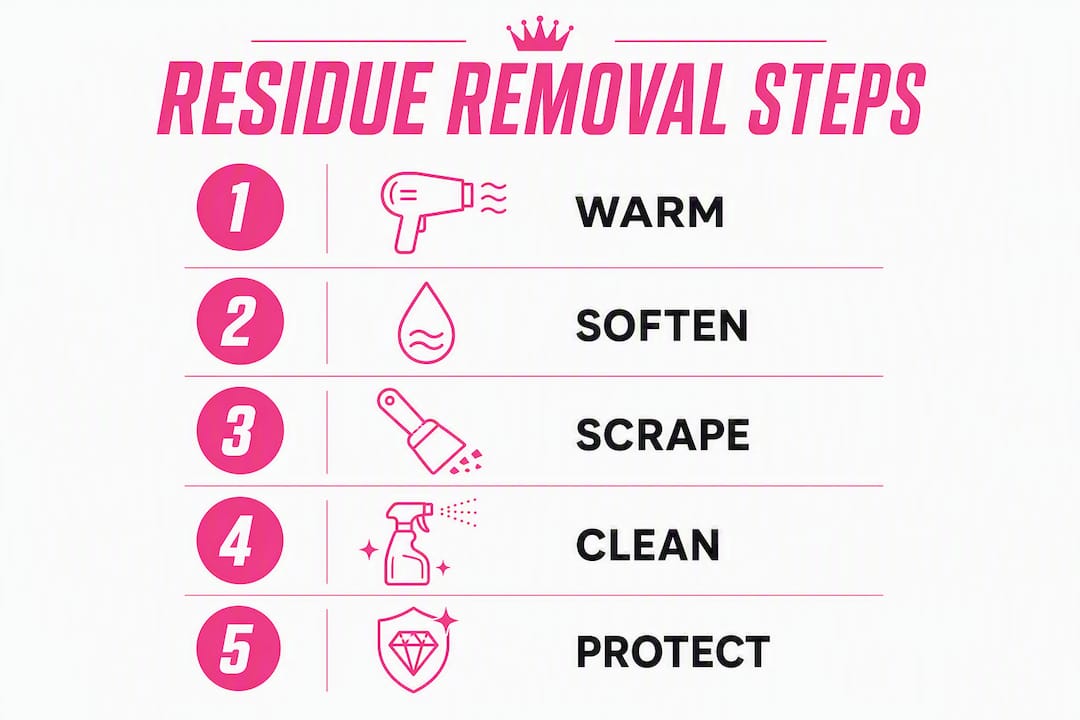 RESIDUE REMOVAL STEPS

1 WARM

2 SOFTEN

3 SCRAPE

4 CLEAN

5 PROTECT