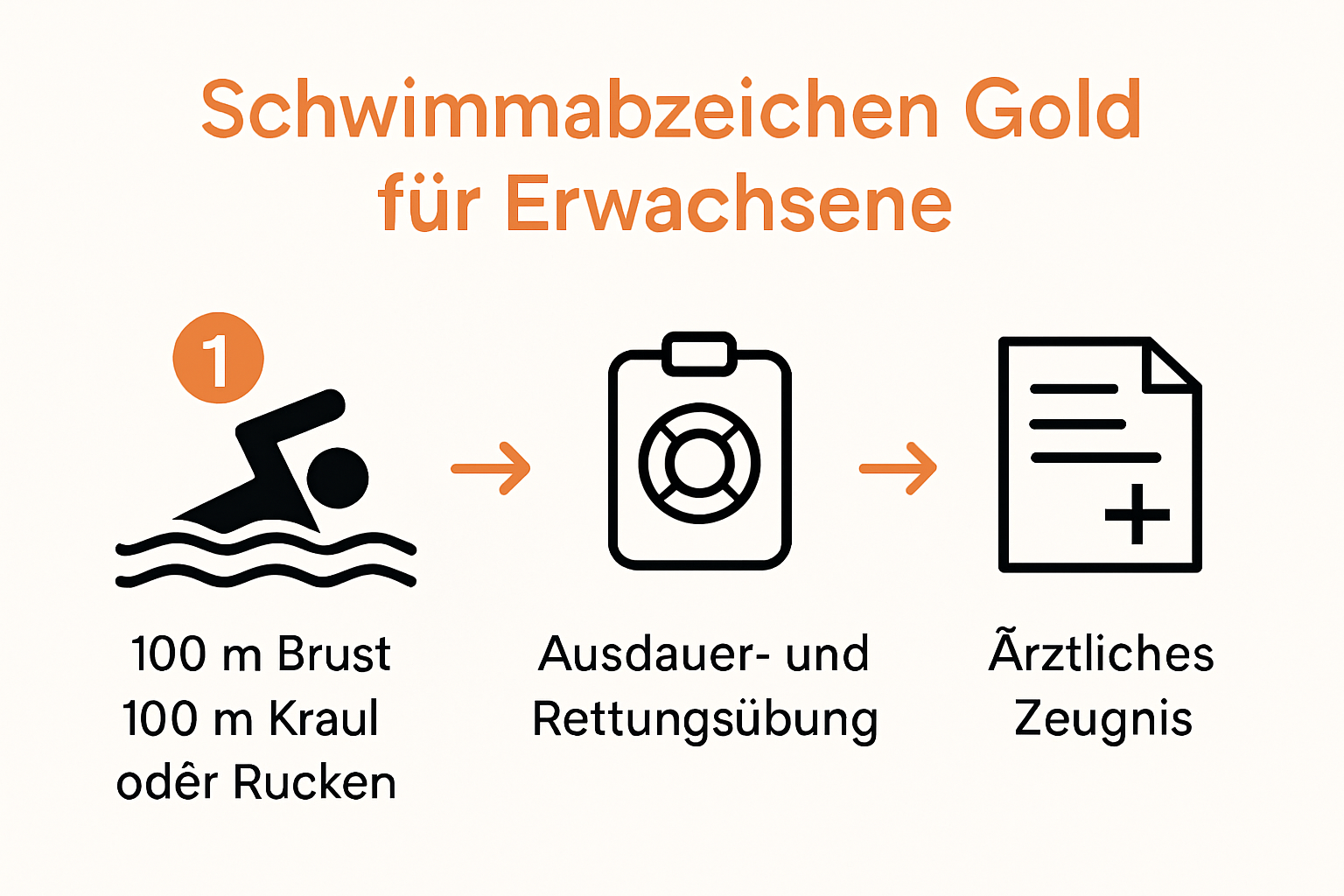 Schwimmabzeichen Gold für Erwachsene

1

100 m Brust
100 m Kraul
odêr Rucken

Ausdauer- und Rettungsübung

Ãrztliches Zeugnis