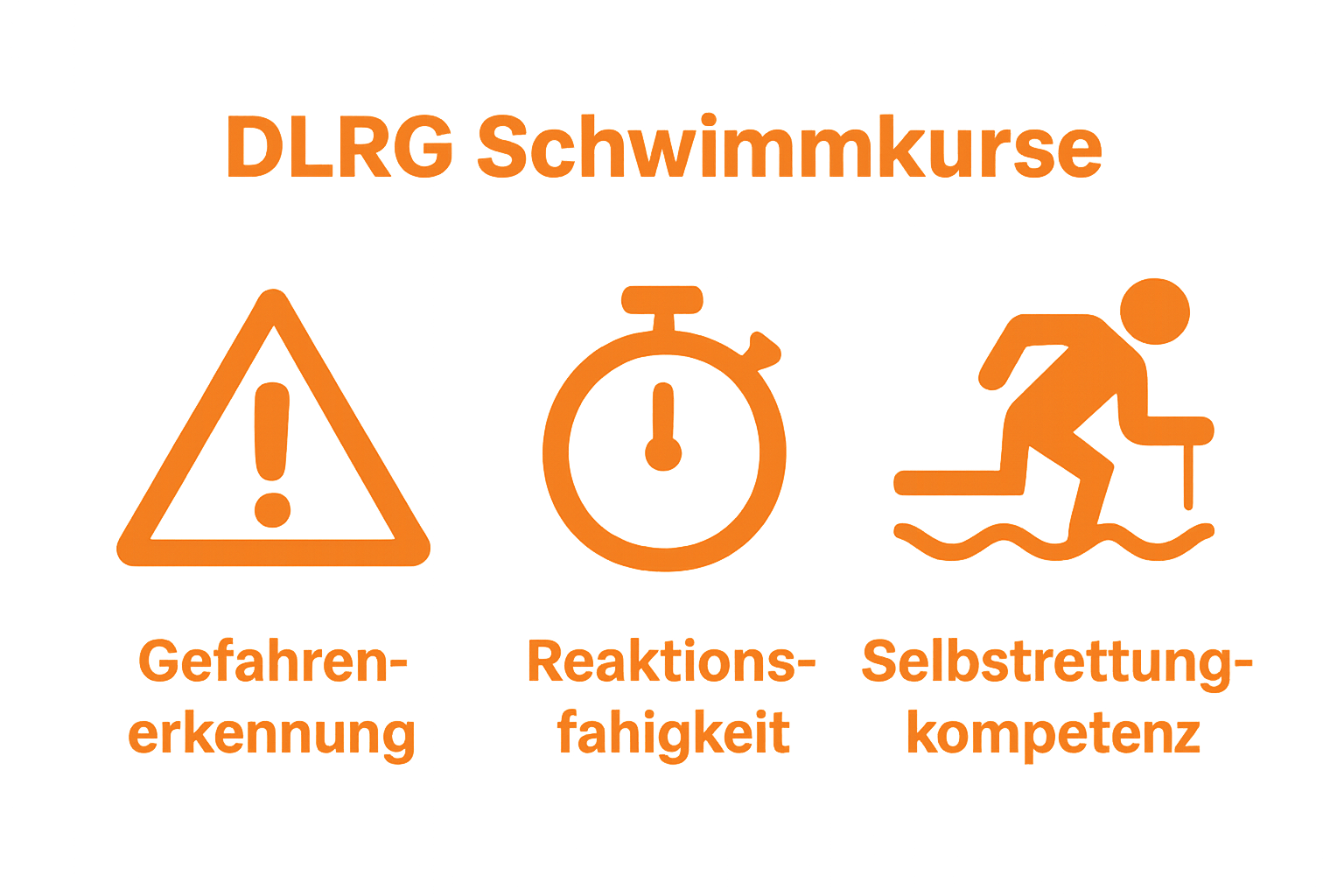 DLRG Schwimmkurse

Gefahrenerkennung

Reaktionsfahigkeit

Selbstrettungkompetenz