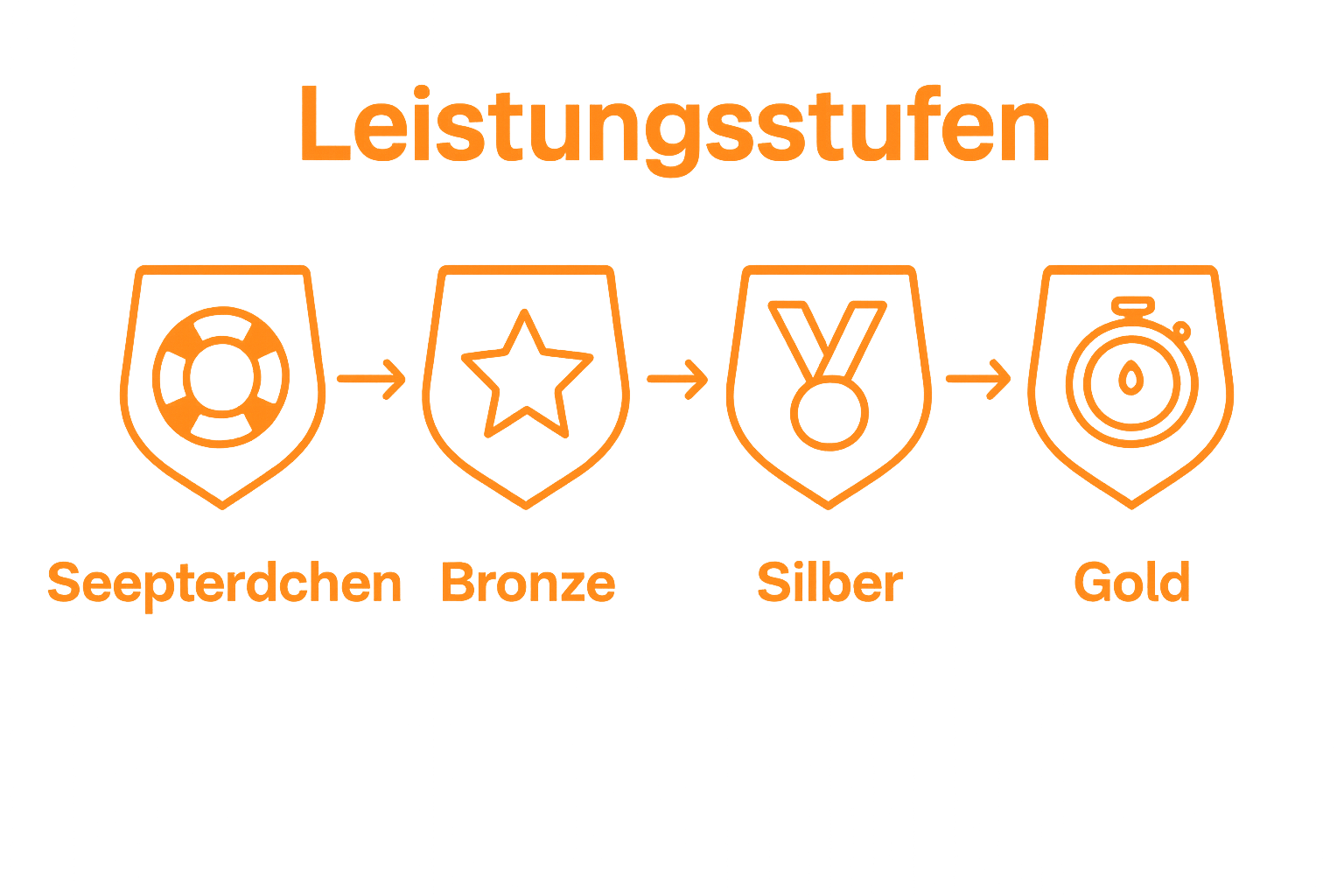 Leistungsstufen

Seepterdchen Bronze Silber Gold