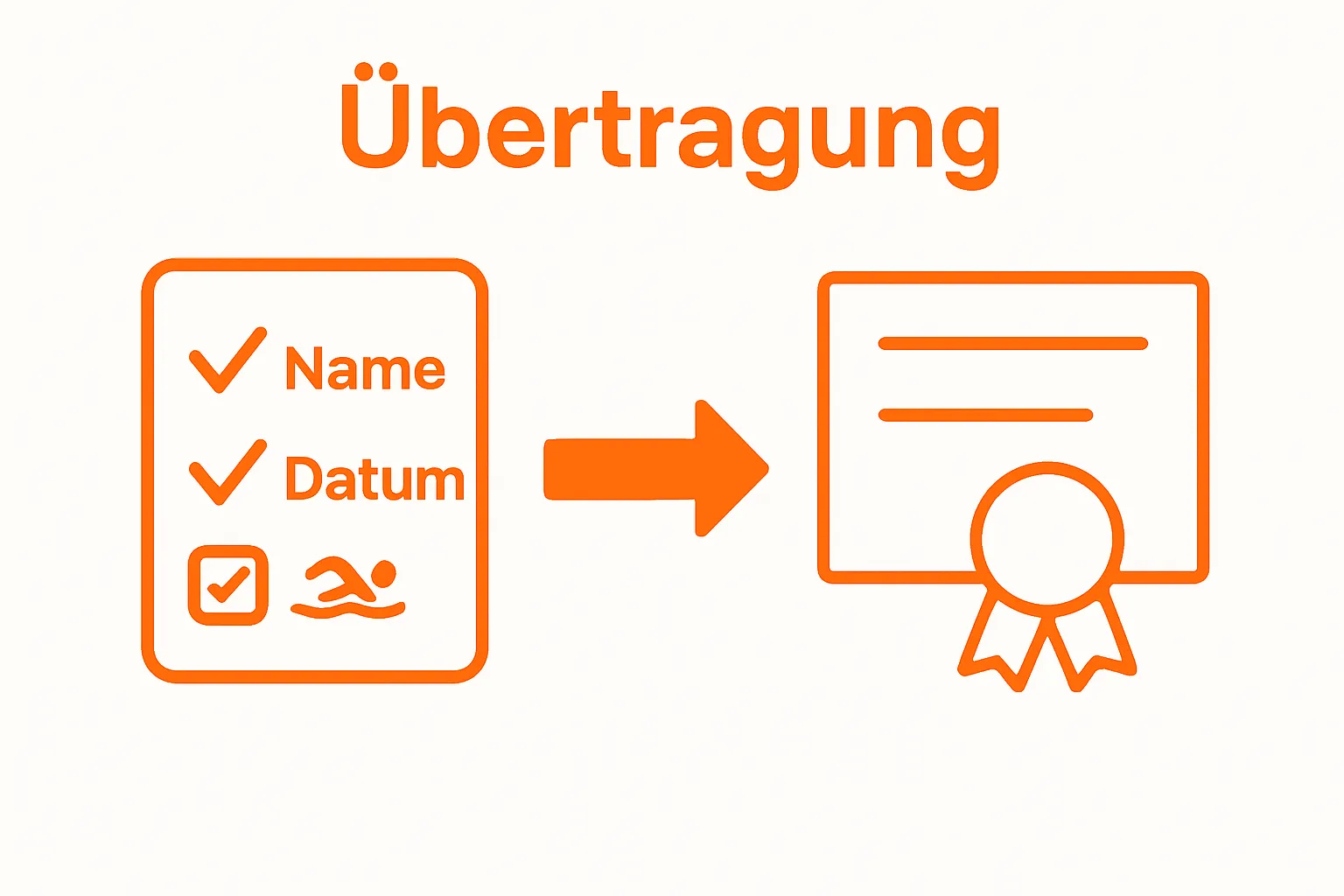 Übertragung

Name

Datum