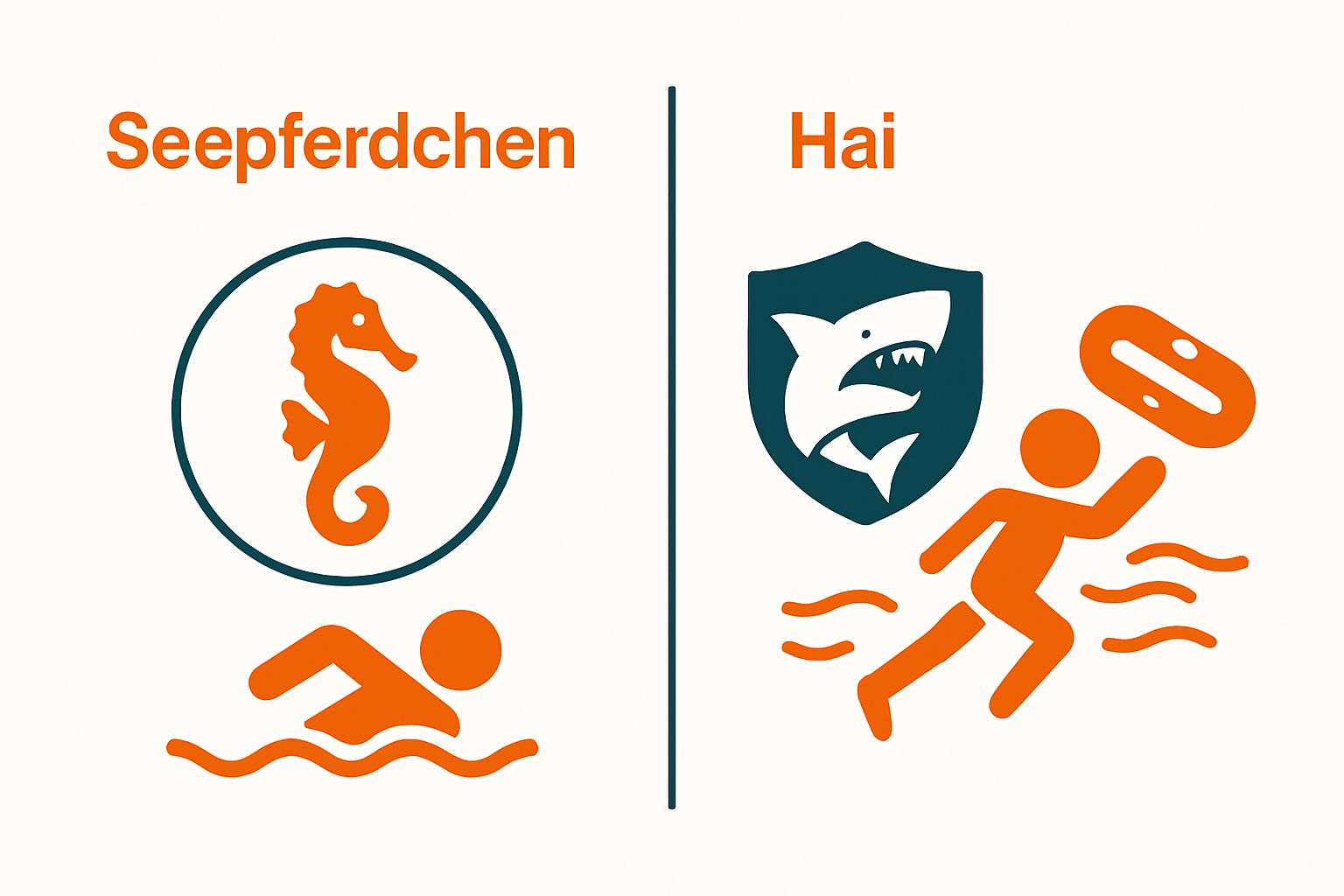 Seepferdchen

Hai