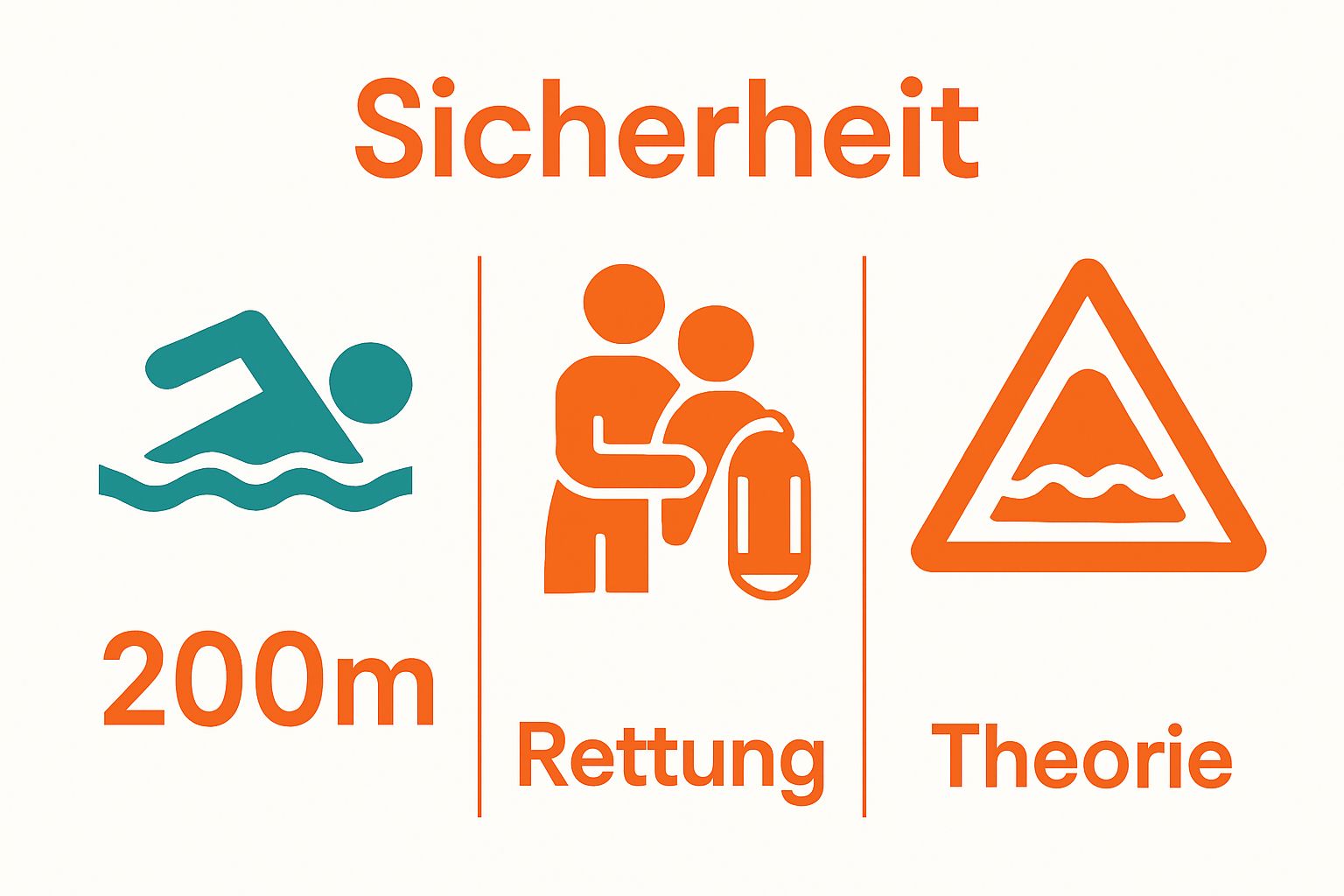 Sicherheit

200m

Rettung

Theorie