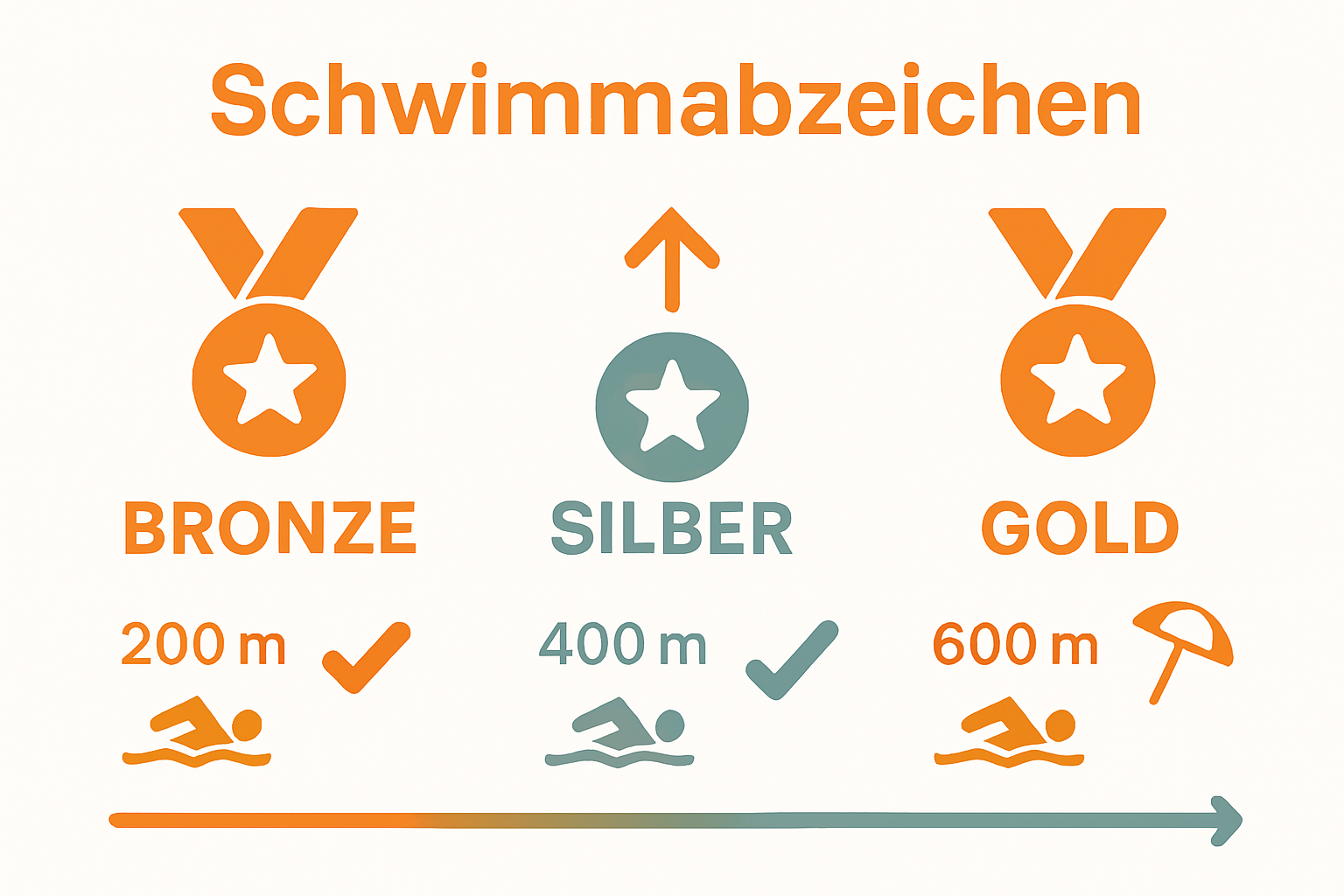 Schwimmabzeichen

BRONZE

SILBER

GOLD

200 m

400 m

600 m