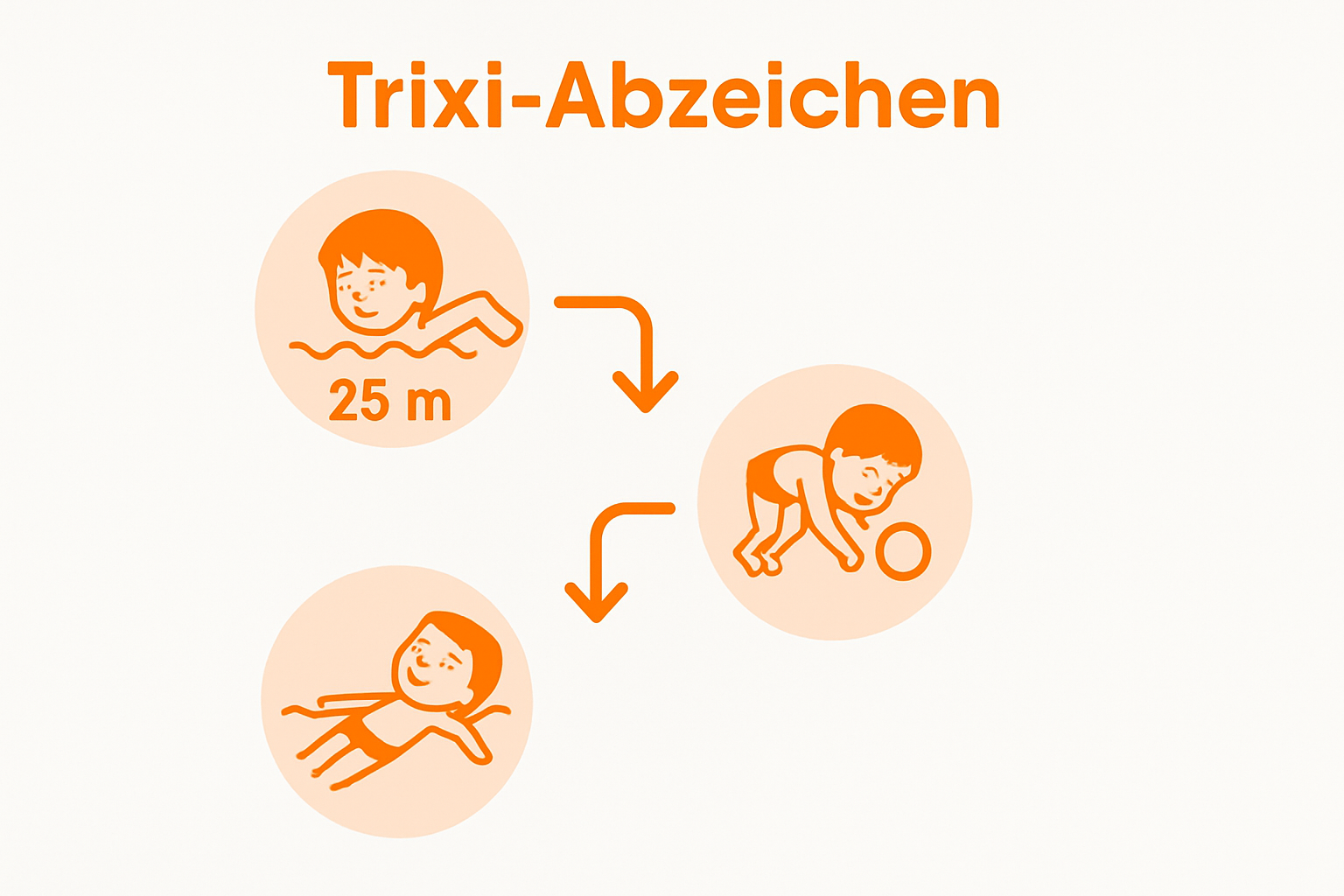 Trixi-Abzeichen

25 m