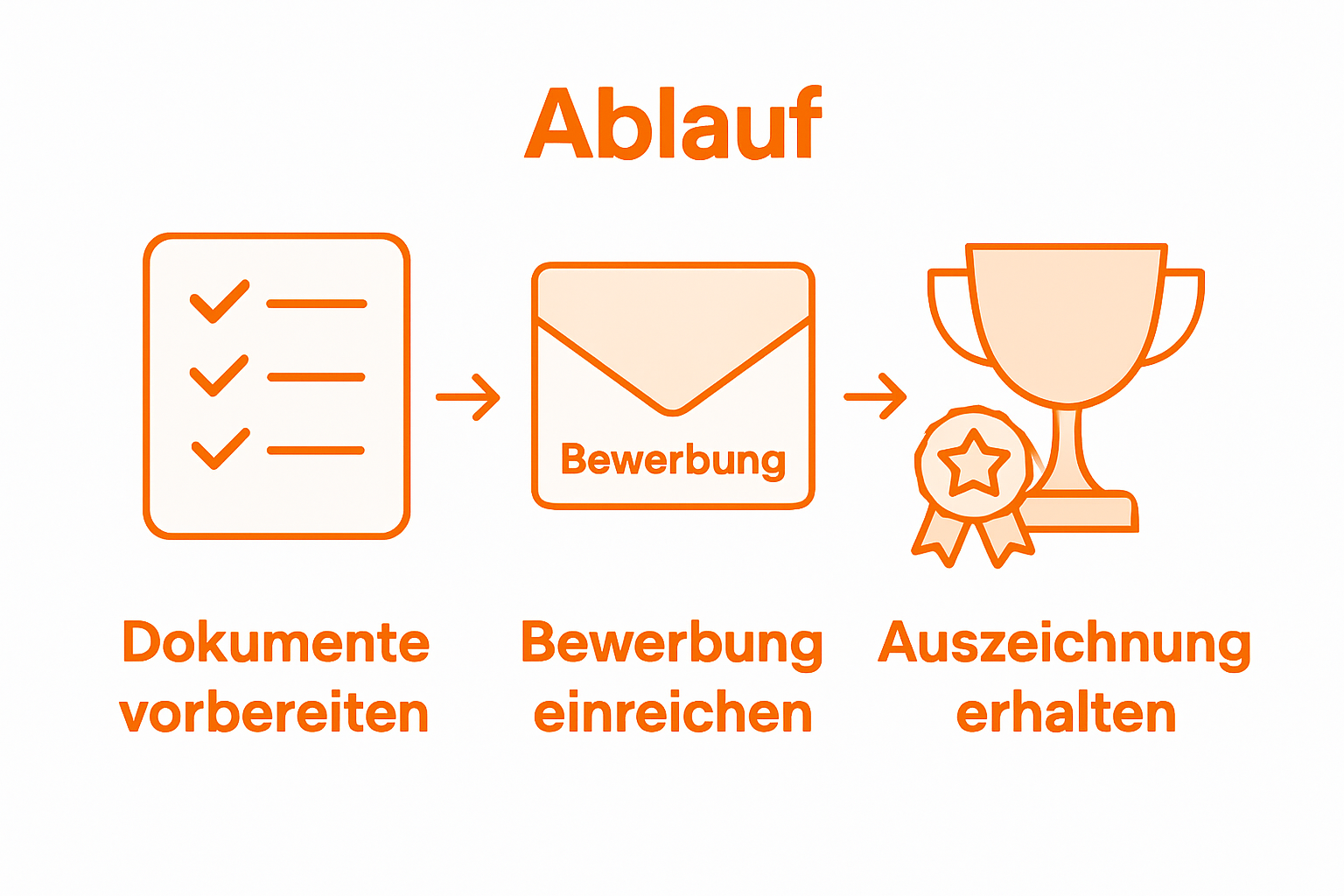 Ablauf

Bewerbung

Dokumente vorbereiten

Bewerbung einreichen

Auszeichnung erhalten