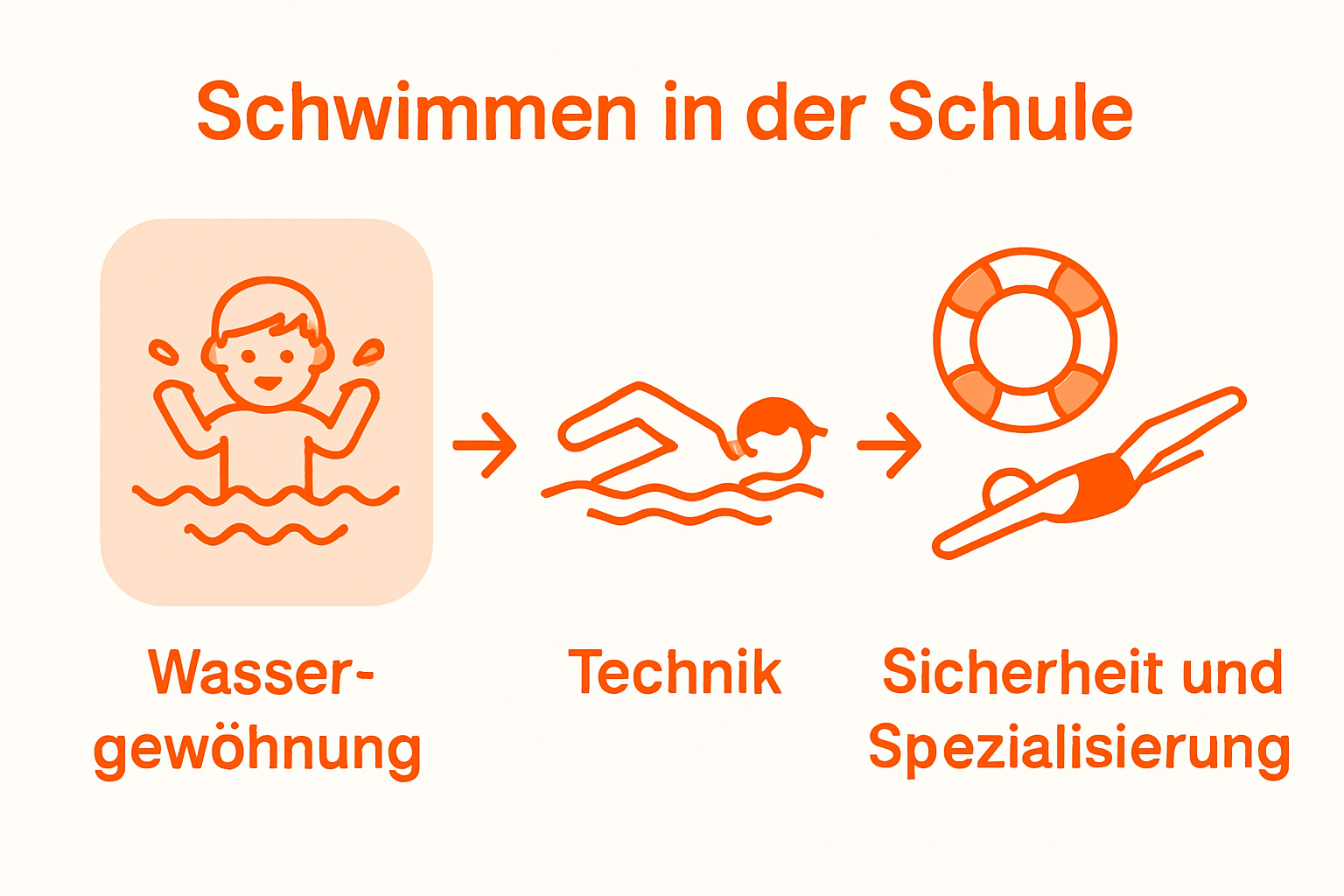 Schwimmen in der Schule

Wassergewöhnung

Technik

Sicherheit und Spezialisierung