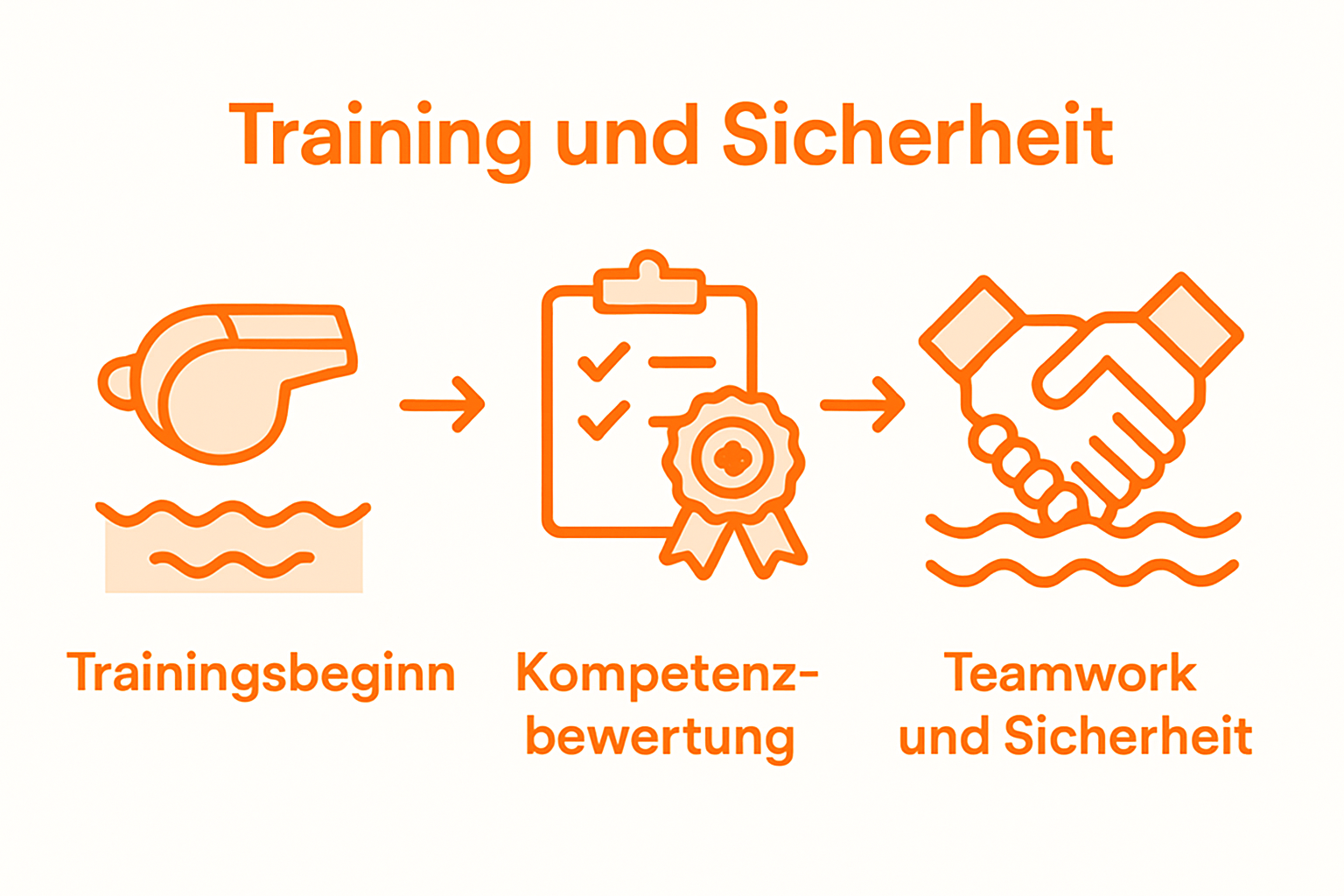 Training und Sicherheit

Trainingsbeginn

Kompetenzbewertung

Teamwork und Sicherheit