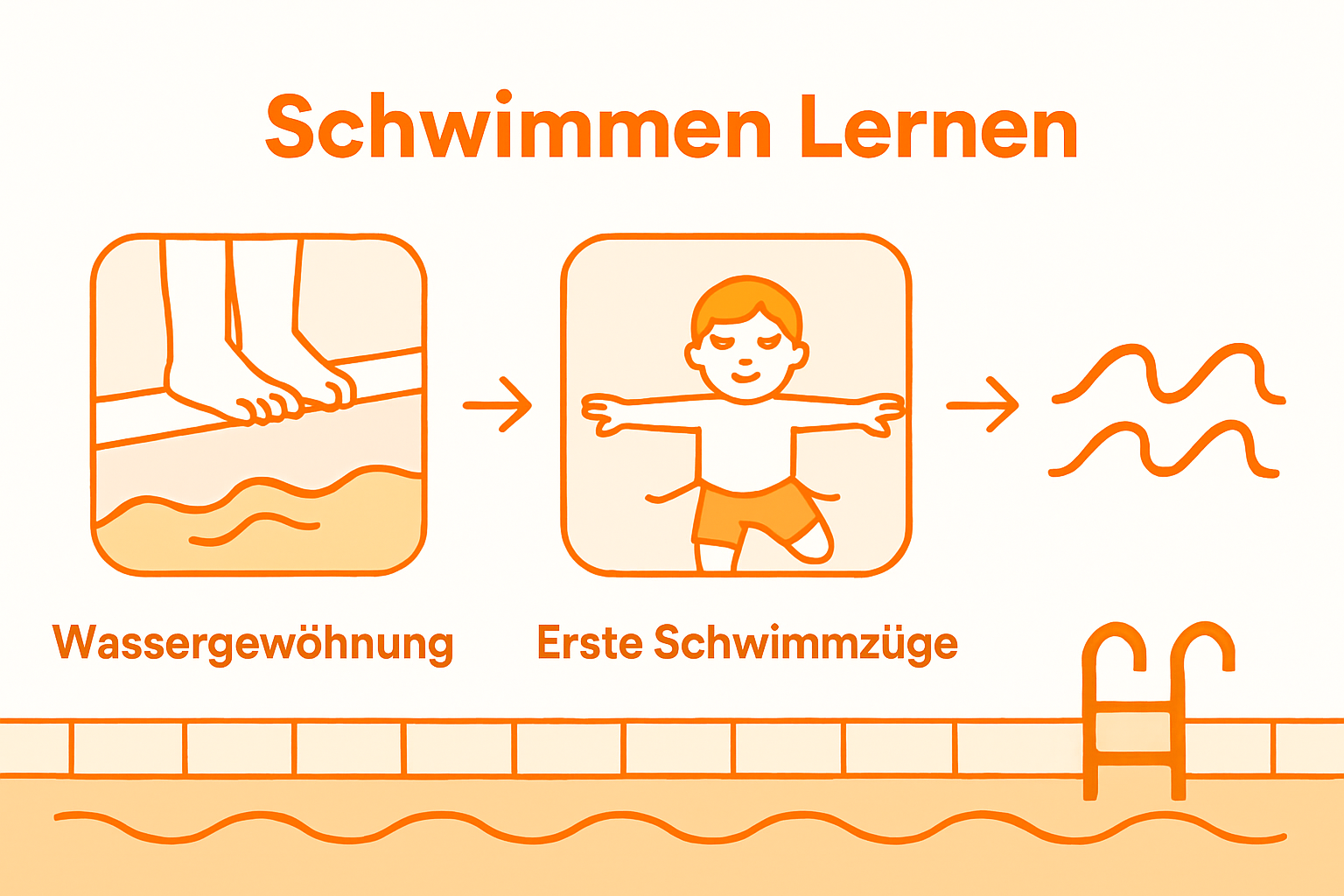 Schwimmen Lernen

Wassergewöhnung

Erste Schwimmzüge