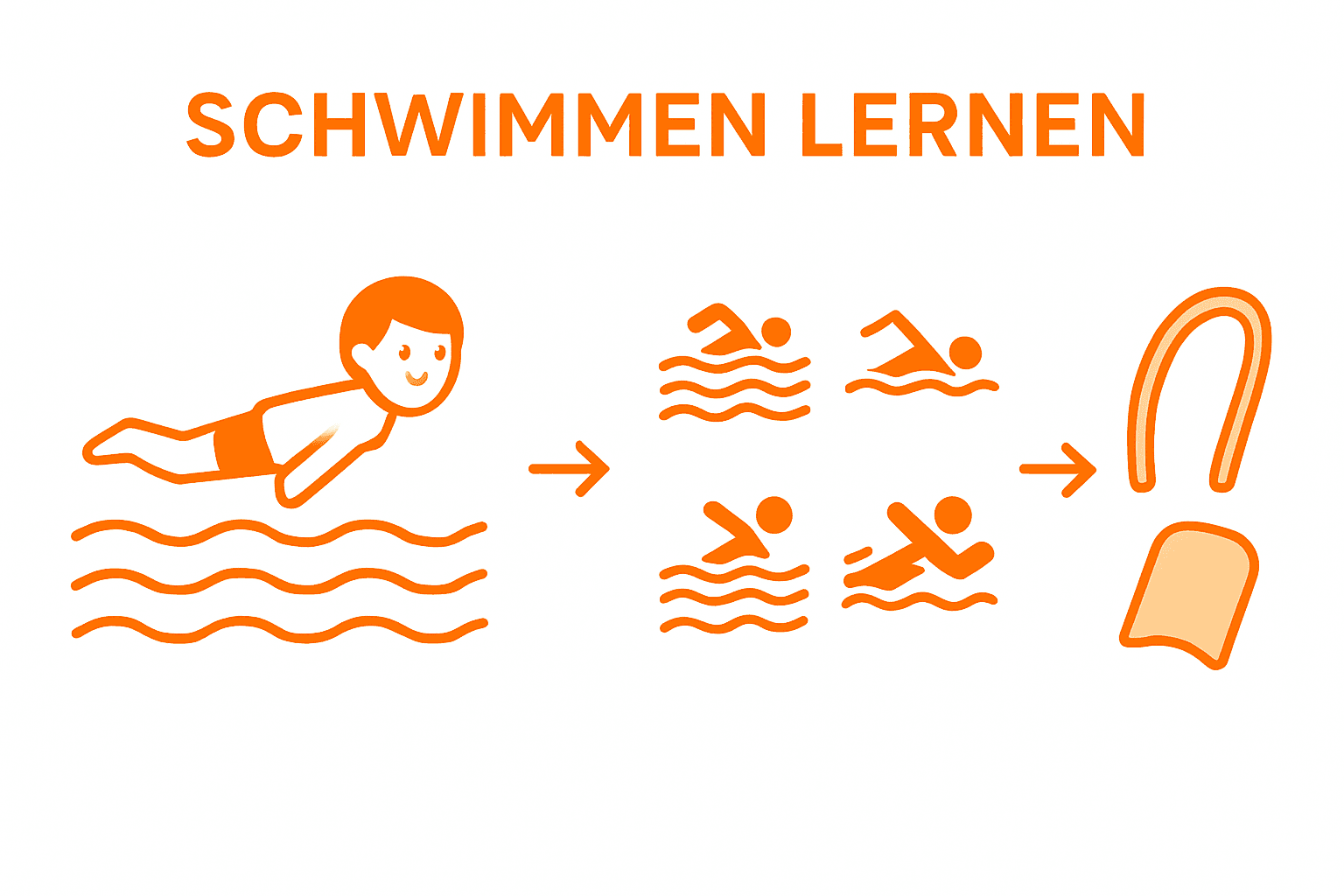 SCHWIMMEN LERNEN