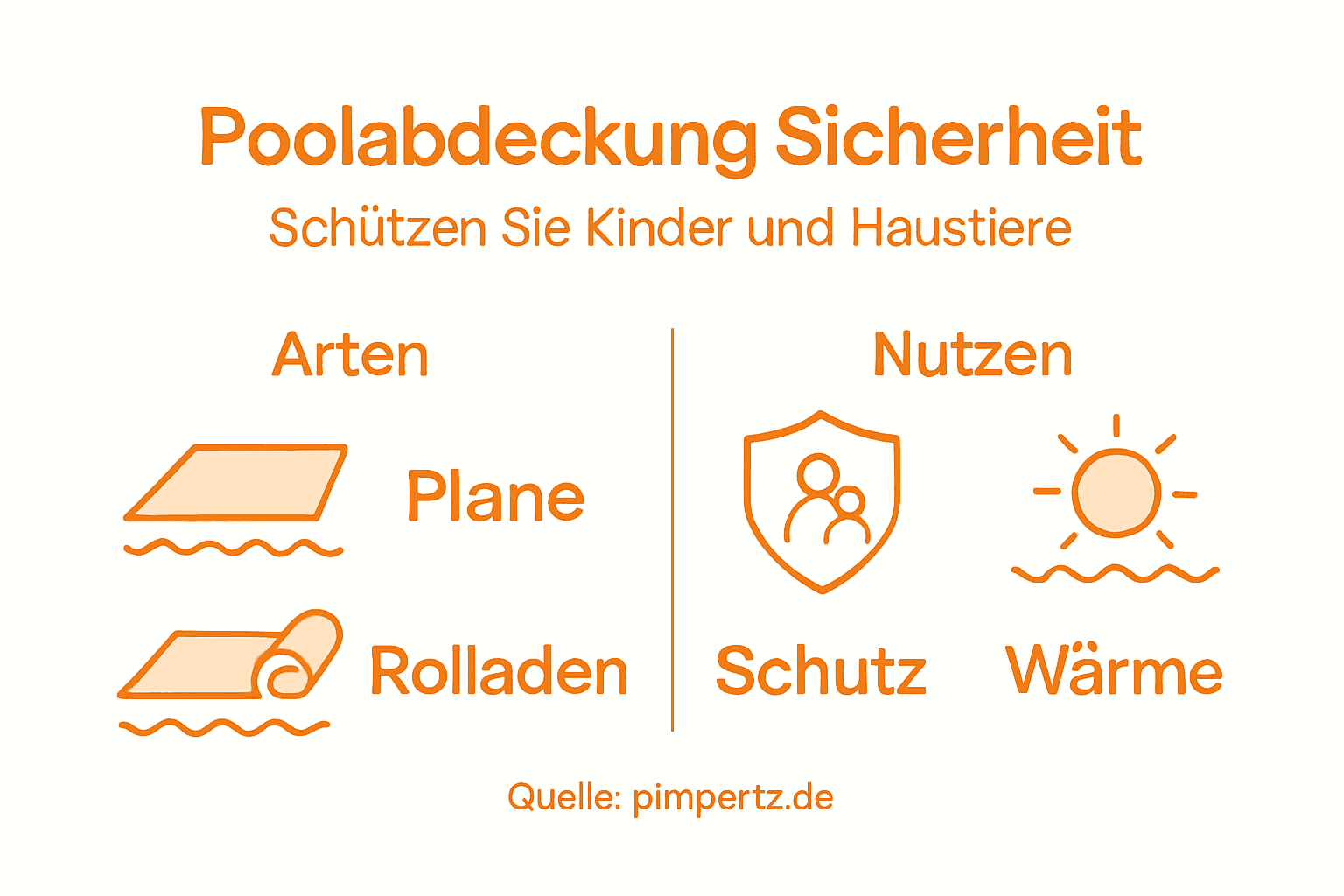 Poolabdeckung Sicherheit

Schützen Sie Kinder und Haustiere

Arten

Plane

Rolladen

Nutzen

Schutz

Wärme

Quelle: pimpertz.de