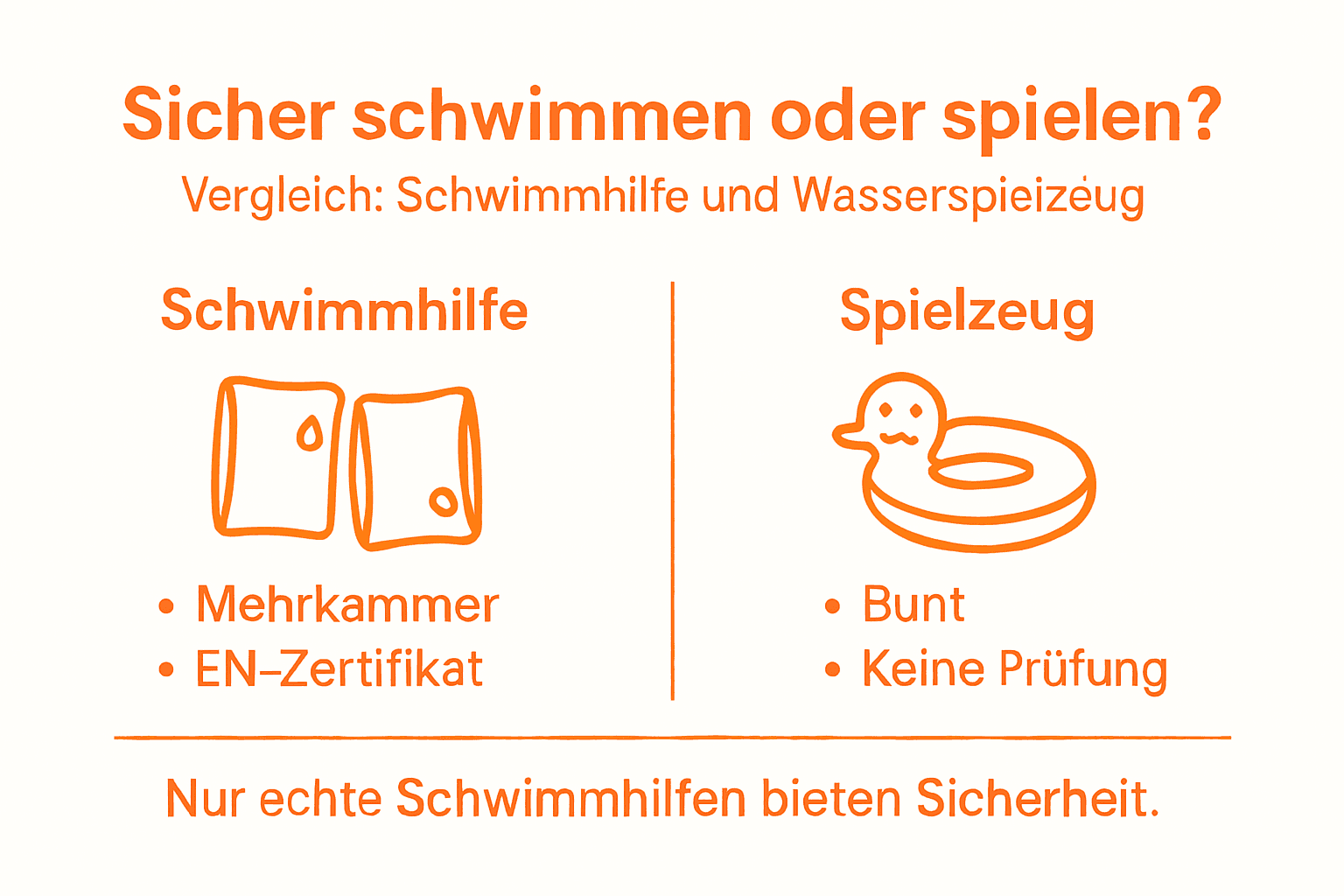 Sicher schwimmen oder spielen?

Vergleich: Schwimmhilfe und Wasserspieizeug

Schwimmhilfe

• Mehrkammer
• EN–Zertifikat

Spielzeug

• Bunt
• Keine Prüfung

Nur echte Schwimmhilfen bieten Sicherheit.