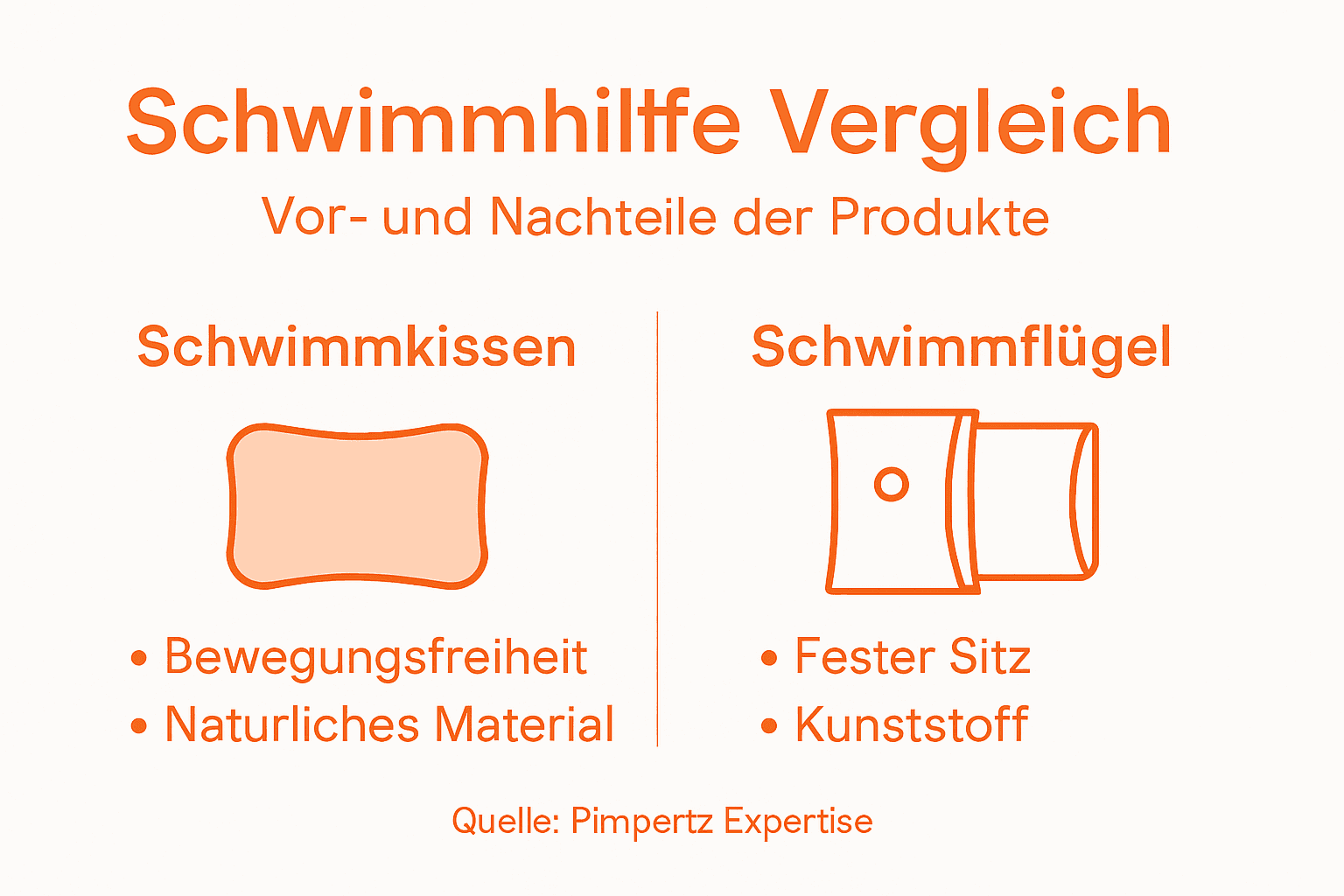 Schwimmhilfe Vergleich

Vor- und Nachteile der Produkte

Schwimmkissen

• Bewegungsfreiheit
• Naturliches Material

Schwimmflügel

• Fester Sitz
• Kunststoff

Quelle: Pimpertz Expertise