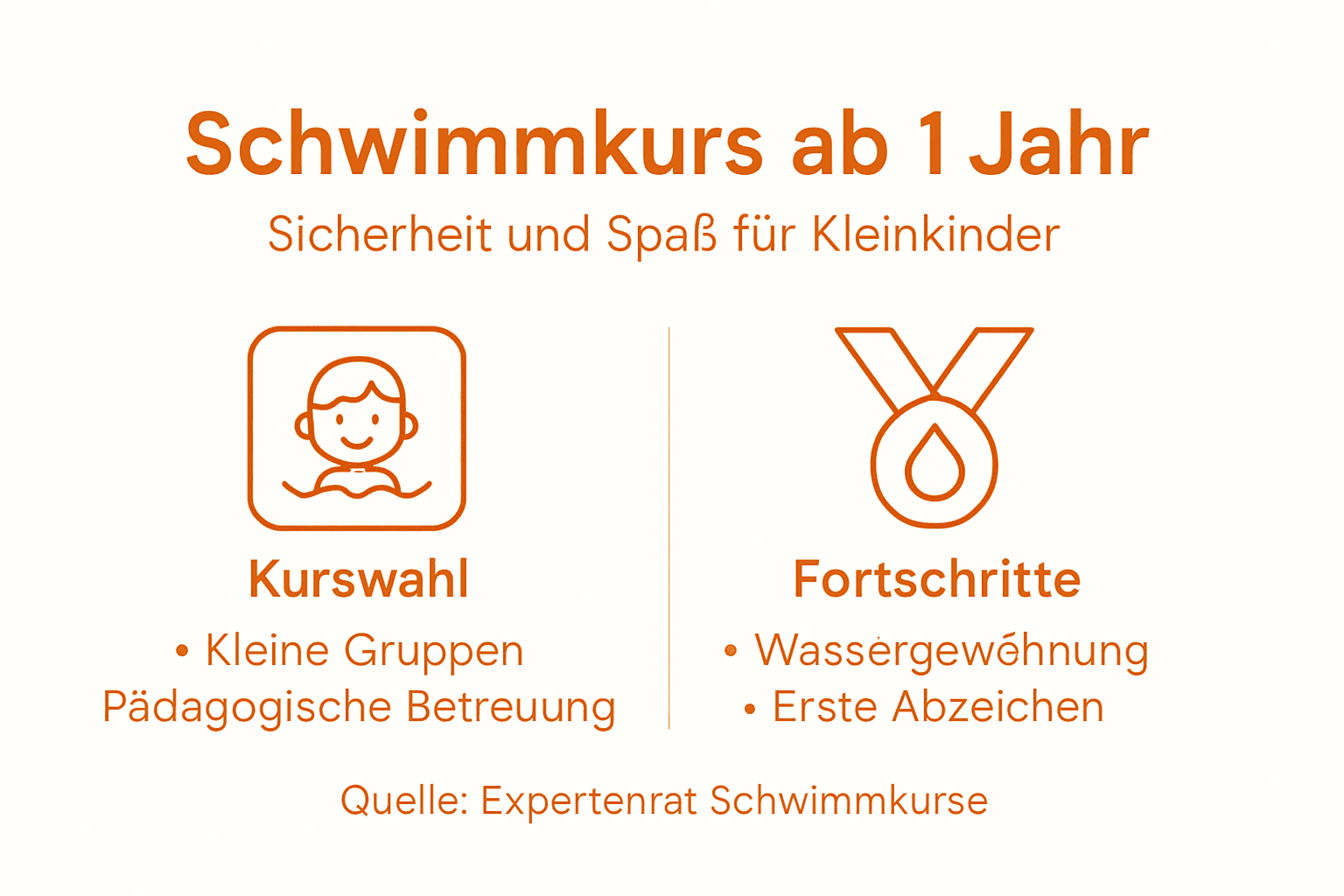 Schwimmkurs ab 1 Jahr

Sicherheit und Spaß für Kleinkinder

Kurswahl

• Kleine Gruppen
Pädagogische Betreuung

Fortschritte

• Wassergewöhnung
• Erste Abzeichen

Quelle: Expertenrat Schwimmkurse