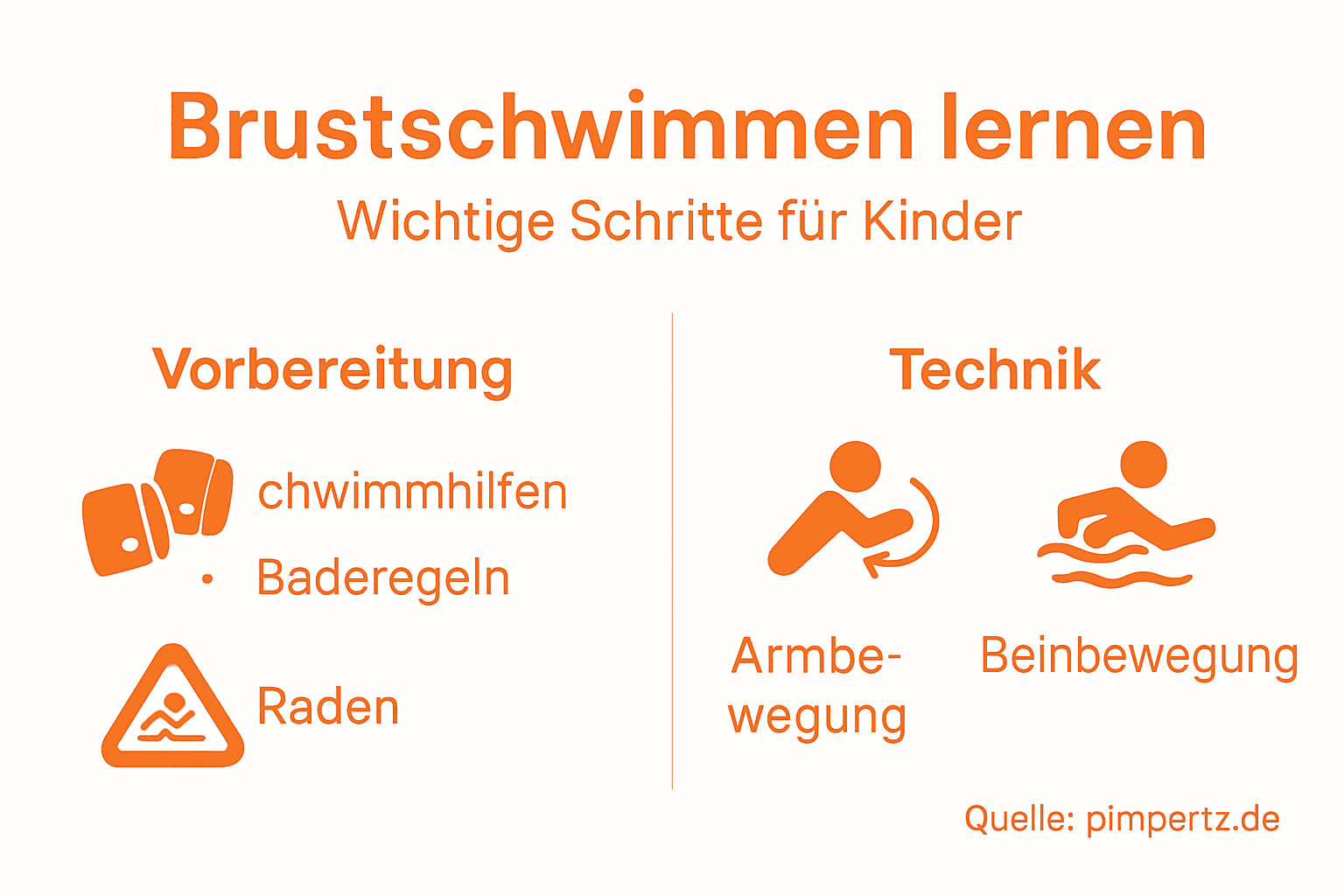 Brustschwimmen lernen
Wichtige Schritte für Kinder

Vorbereitung

chwimmhilfen

• Baderegeln

Raden

Technik

Armbewegung

Beinbewegung

Quelle: pimpertz.de