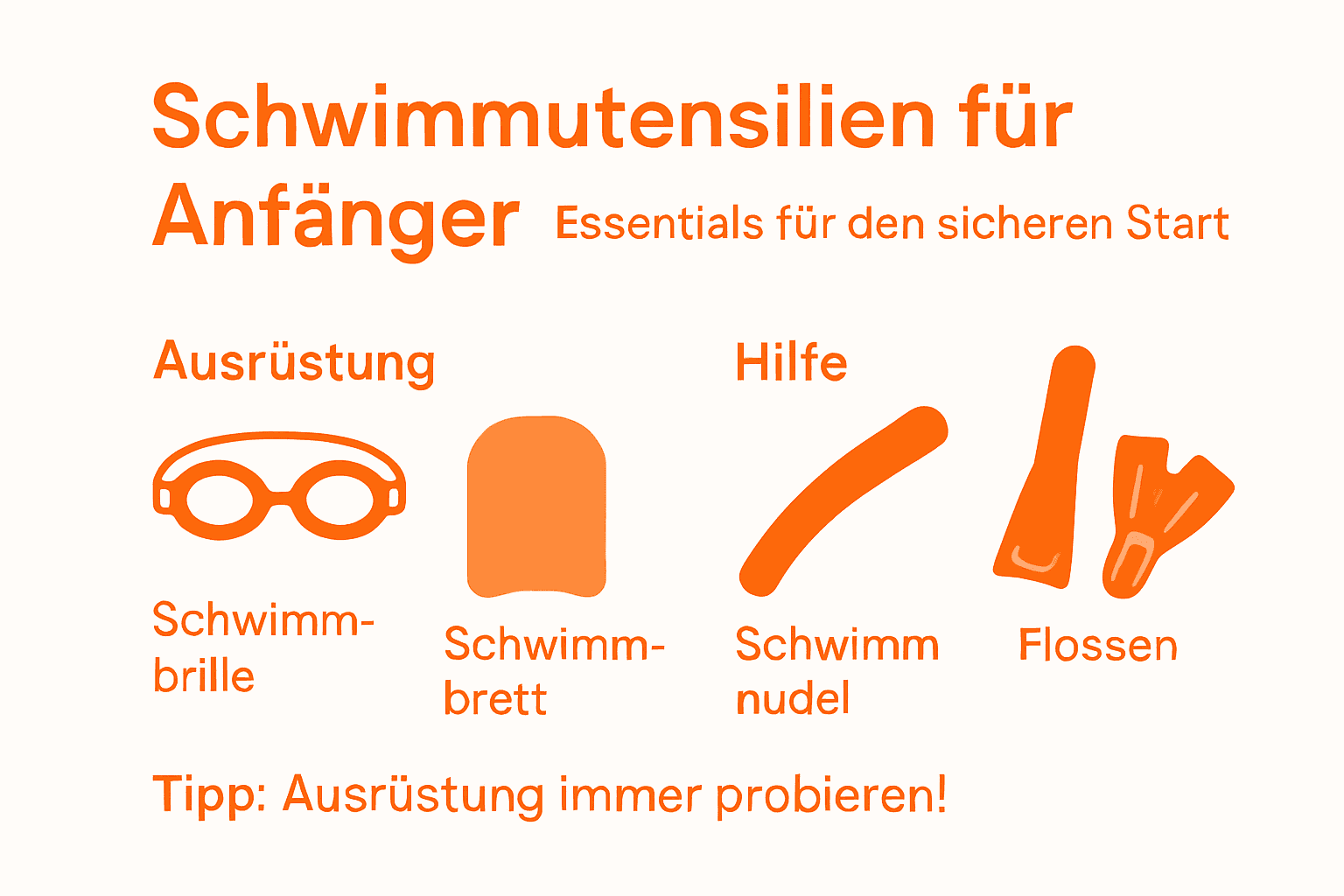 Schwimmutensilien für Anfänger

Essentials für den sicheren Start

Ausrüstung

Hilfe

Schwimmbrille

Schwimmbrett

Schwimm nudel

Flossen

Tipp: Ausrüstung immer probieren!