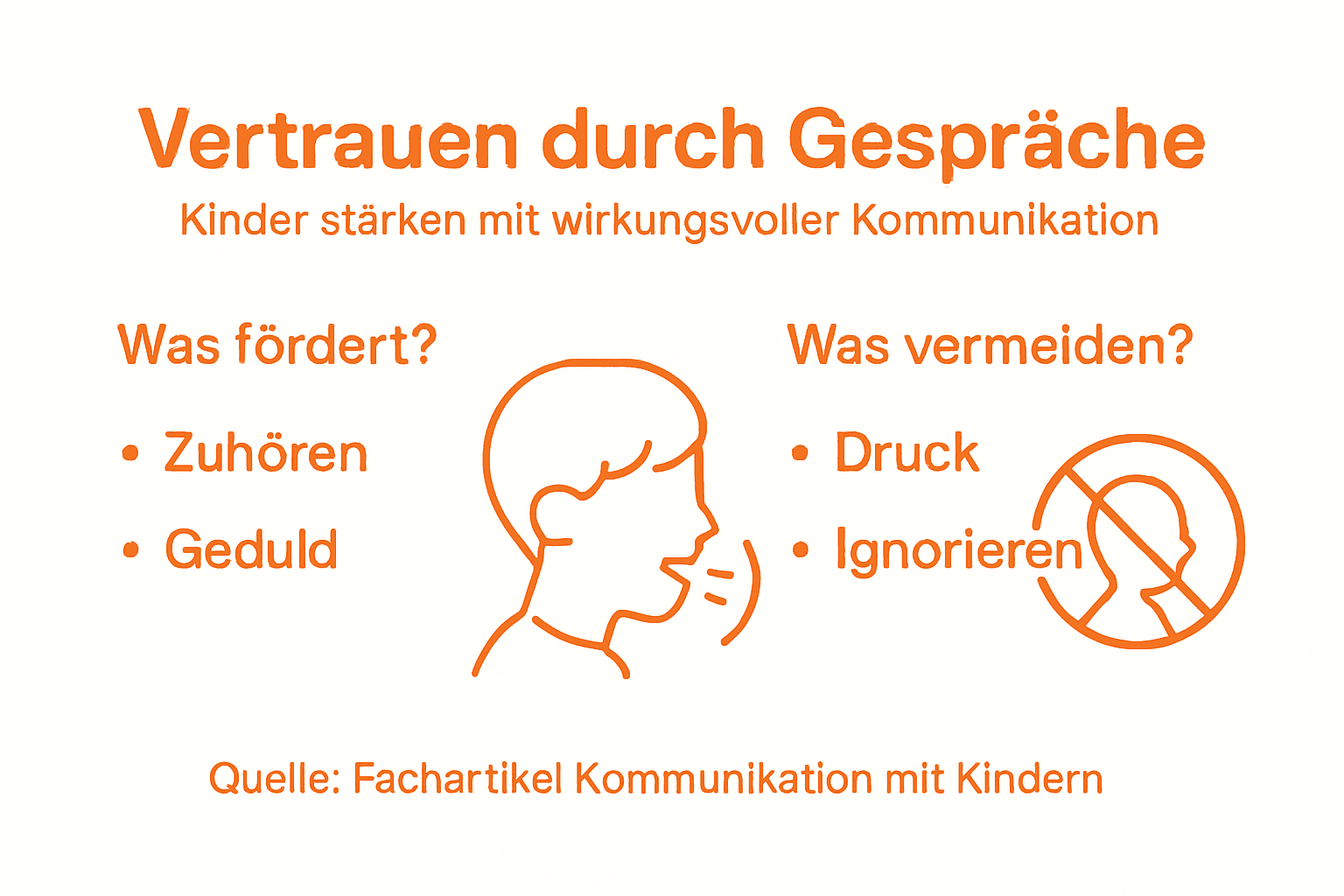 Vertrauen durch Gespräche

Kinder stärken mit wirkungsvoller Kommunikation

Was fördert?

• Zuhören
• Geduld

Was vermeiden?

• Druck
• Ignorieren

Quelle: Fachartikel Kommunikation mit Kindern