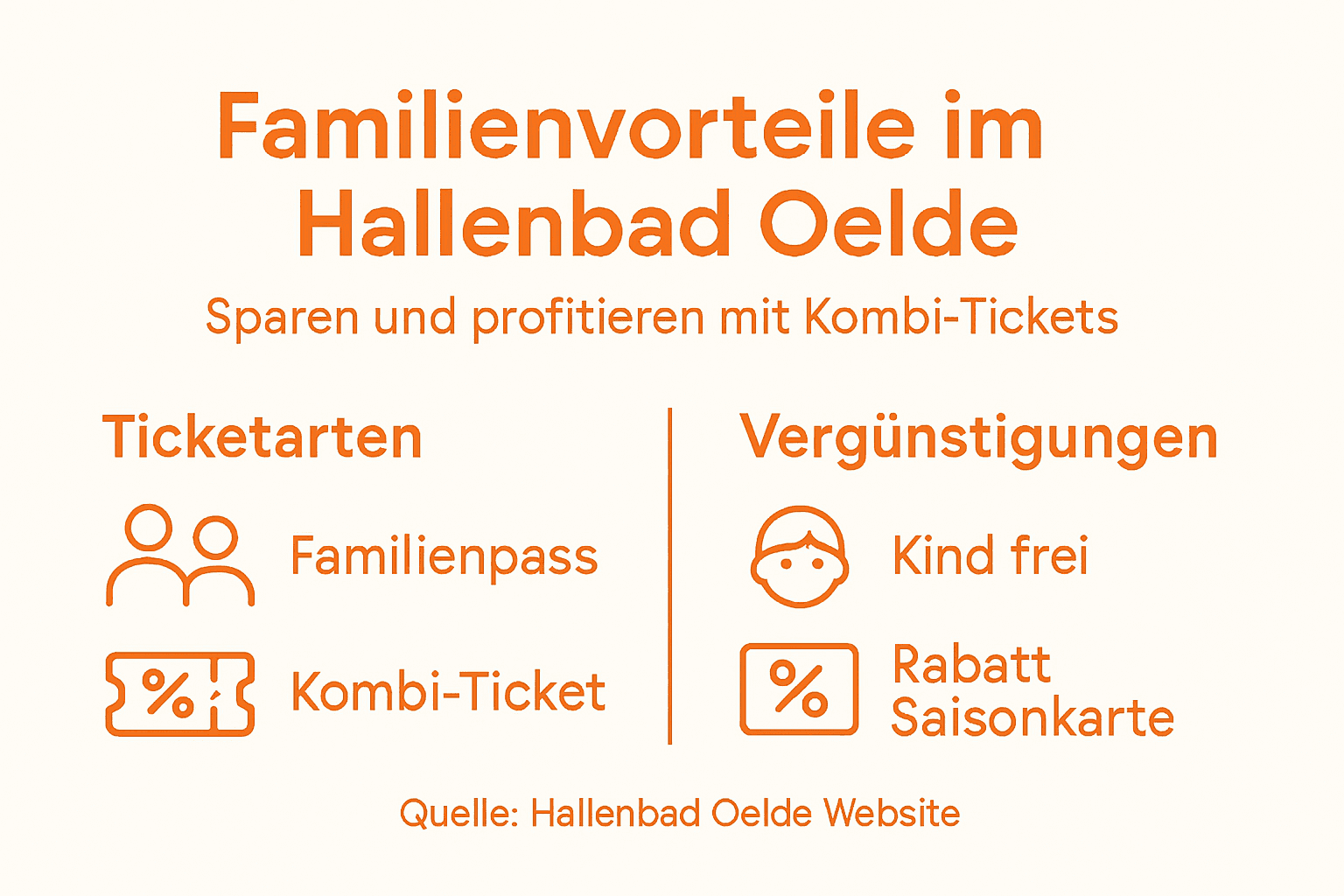 Familienvorteile im Hallenbad Oelde

Sparen und profitieren mit Kombi-Tickets

Ticketarten

Familienpass

Kombi-Ticket

Vergünstigungen

Kind frei

Rabatt Saisonkarte

Quelle: Hallenbad Oelde Website