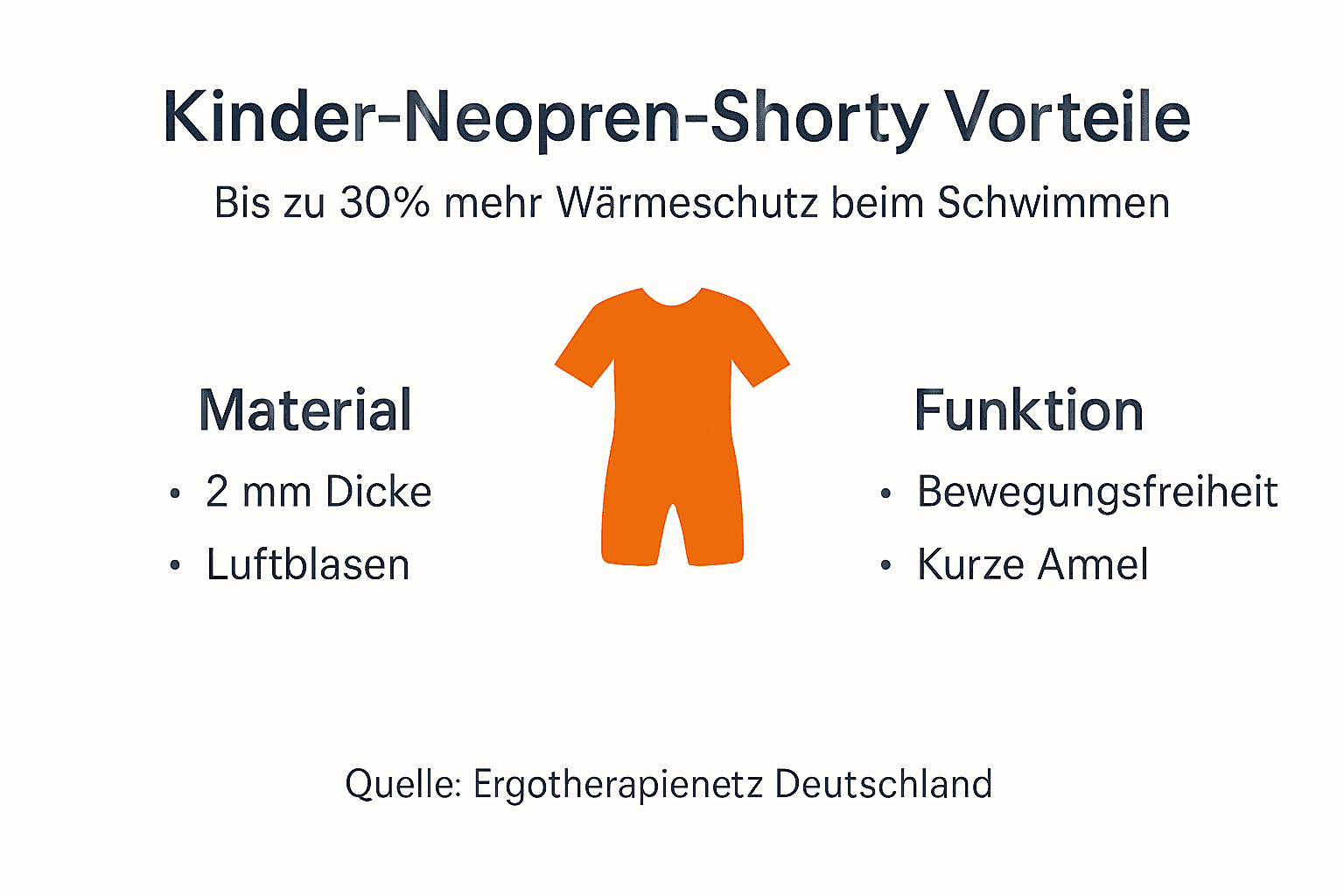 Kinder-Neopren-Shorty Vorteile

Bis zu 30% mehr Wärmeschutz beim Schwimmen

Material

• 2 mm Dicke
• Luftblasen

Funktion

• Bewegungsfreiheit
• Kurze Amel

Quelle: Ergotherapienetz Deutschland