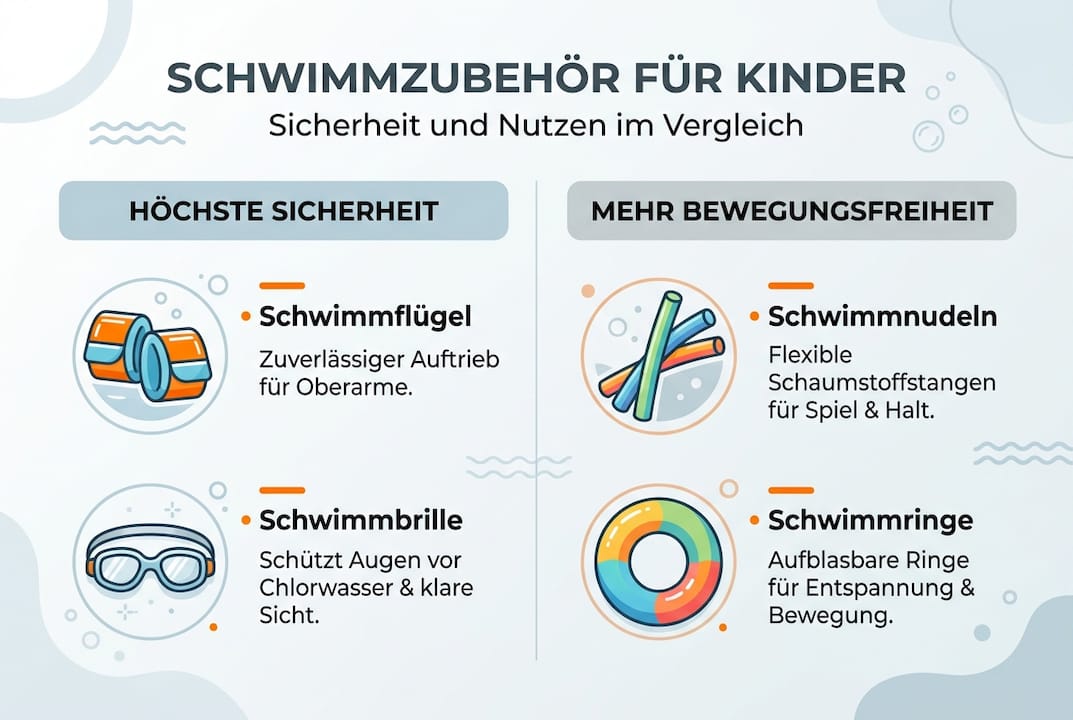 SCHWIMMZUBEHÖR FÜR KINDER
Sicherheit und Nutzen im Vergleich

HÖCHSTE SICHERHEIT

Schwimmflügel
Zuverlässiger Auftrieb für Oberarme.

Schwimmbrille
Schützt Augen vor Chlorwasser & klare Sicht.

MEHR BEWEGUNGSFREIHEIT

Schwimmnudeln
Flexible Schaumstoffstangen für Spiel & Halt.

Schwimmringe
Aufblasbare Ringe für Entspannung & Bewegung.