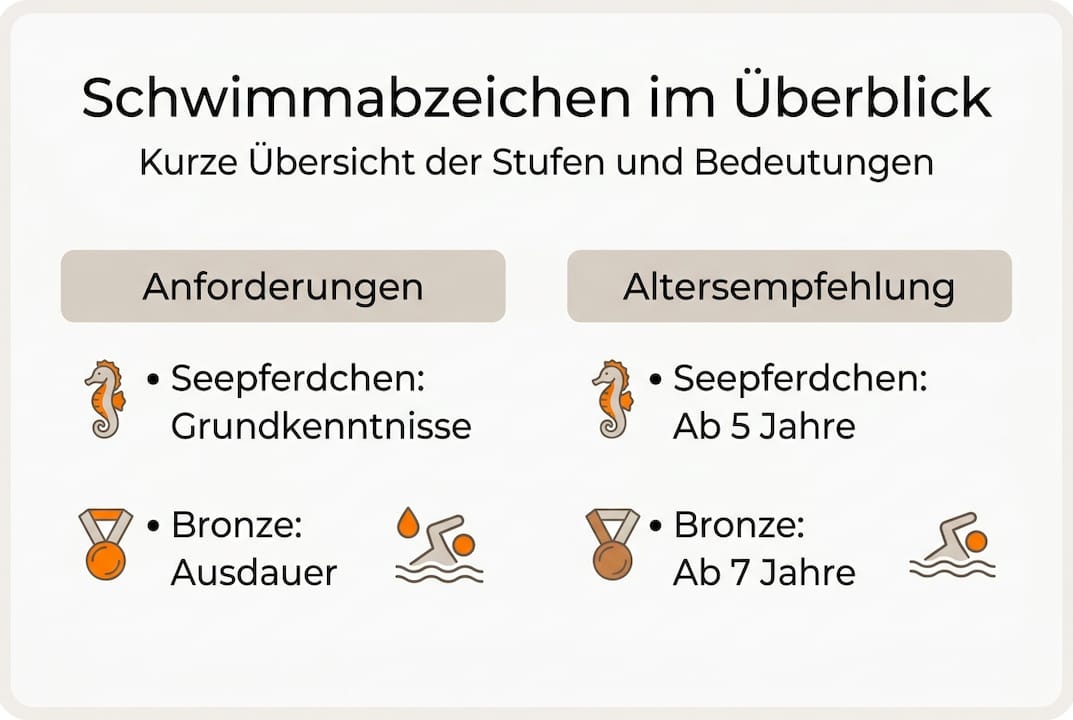 Schwimmabzeichen im Überblick
Kurze Übersicht der Stufen und Bedeutungen

Anforderungen

• Seepferdchen: Grundkenntnisse

• Bronze: Ausdauer

Altersempfehlung

• Seepferdchen: Ab 5 Jahre

• Bronze: Ab 7 Jahre