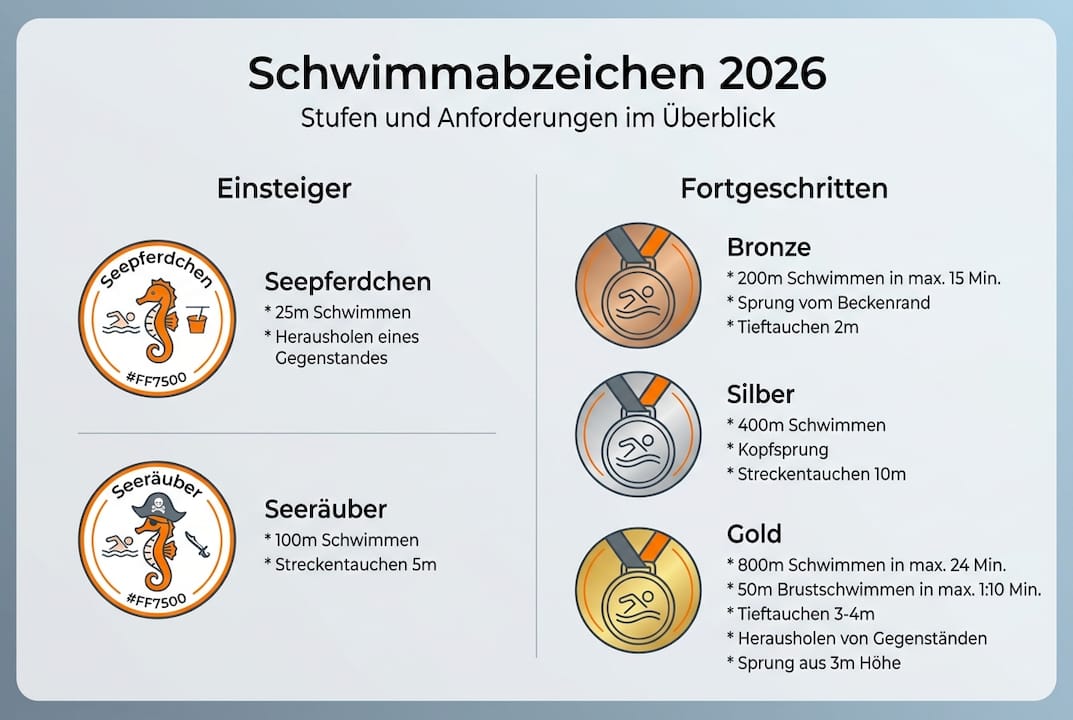 Schwimmabzeichen 2026
Stufen und Anforderungen im Überblick

Einsteiger

Seepferdchen
#FF7500

Seepferdchen
* 25m Schwimmen
* Herausholen eines Gegenstandes

Seeräuber
#FF7500

Seeräuber
* 100m Schwimmen
* Streckentauchen 5m

Fortgeschritten

Bronze
* 200m Schwimmen in max. 15 Min.
* Sprung vom Beckenrand
* Tieftauchen 2m

Silber
* 400m Schwimmen
* Kopfsprung
* Streckentauchen 10m

Gold
* 800m Schwimmen in max. 24 Min.
* 50m Brustschwimmen in max. 1:10 Min.
* Tieftauchen 3-4m
* Herausholen von Gegenständen
* Sprung aus 3m Höhe