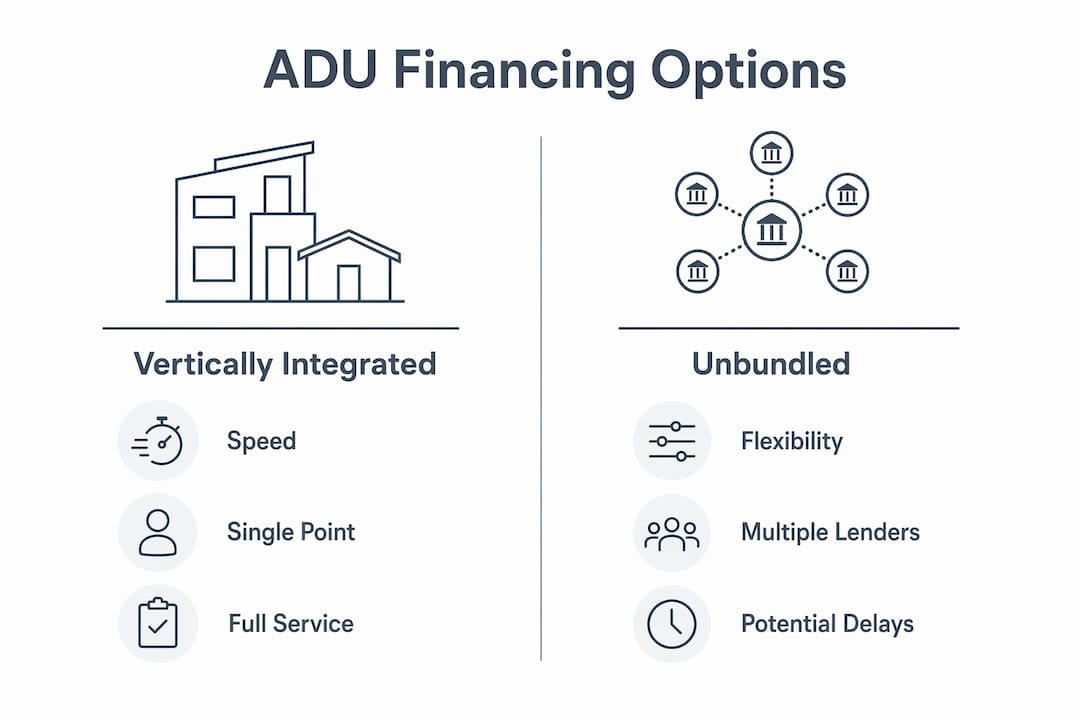 ADU Financing Options

Vertically Integrated

Speed

Single Point

Full Service

Unbundled

Flexibility

Multiple Lenders

Potential Delays