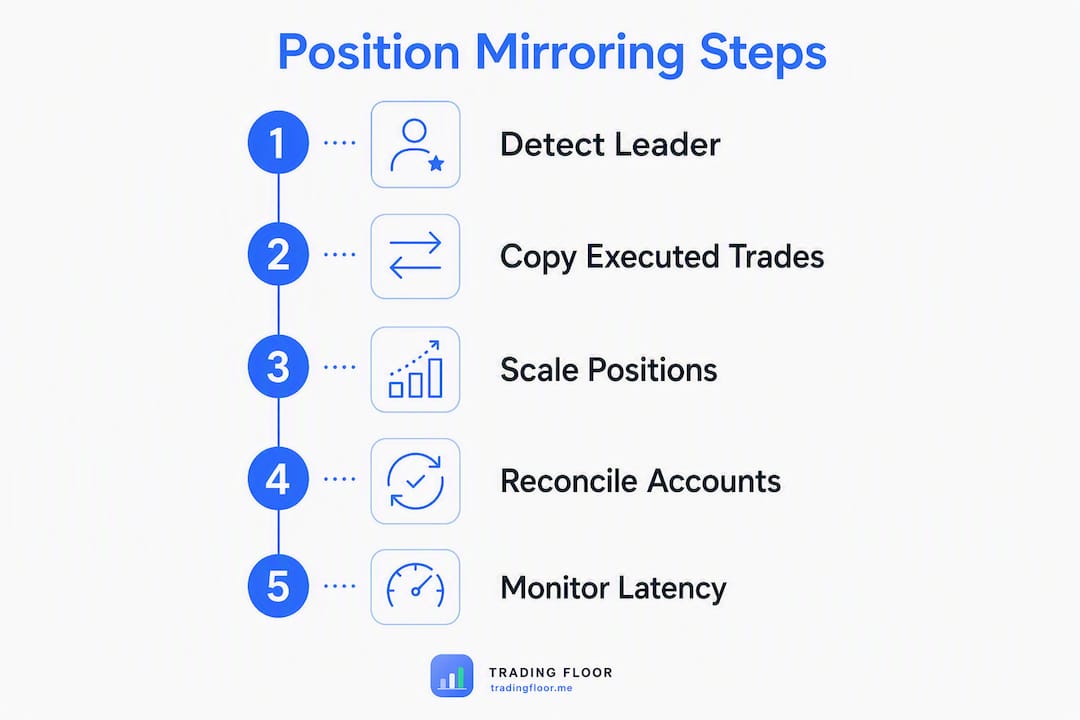 Position Mirroring Steps

1 Detect Leader

2 Copy Executed Trades

3 Scale Positions

4 Reconcile Accounts

5 Monitor Latency

TRADING FLOOR
tradingfloor.me